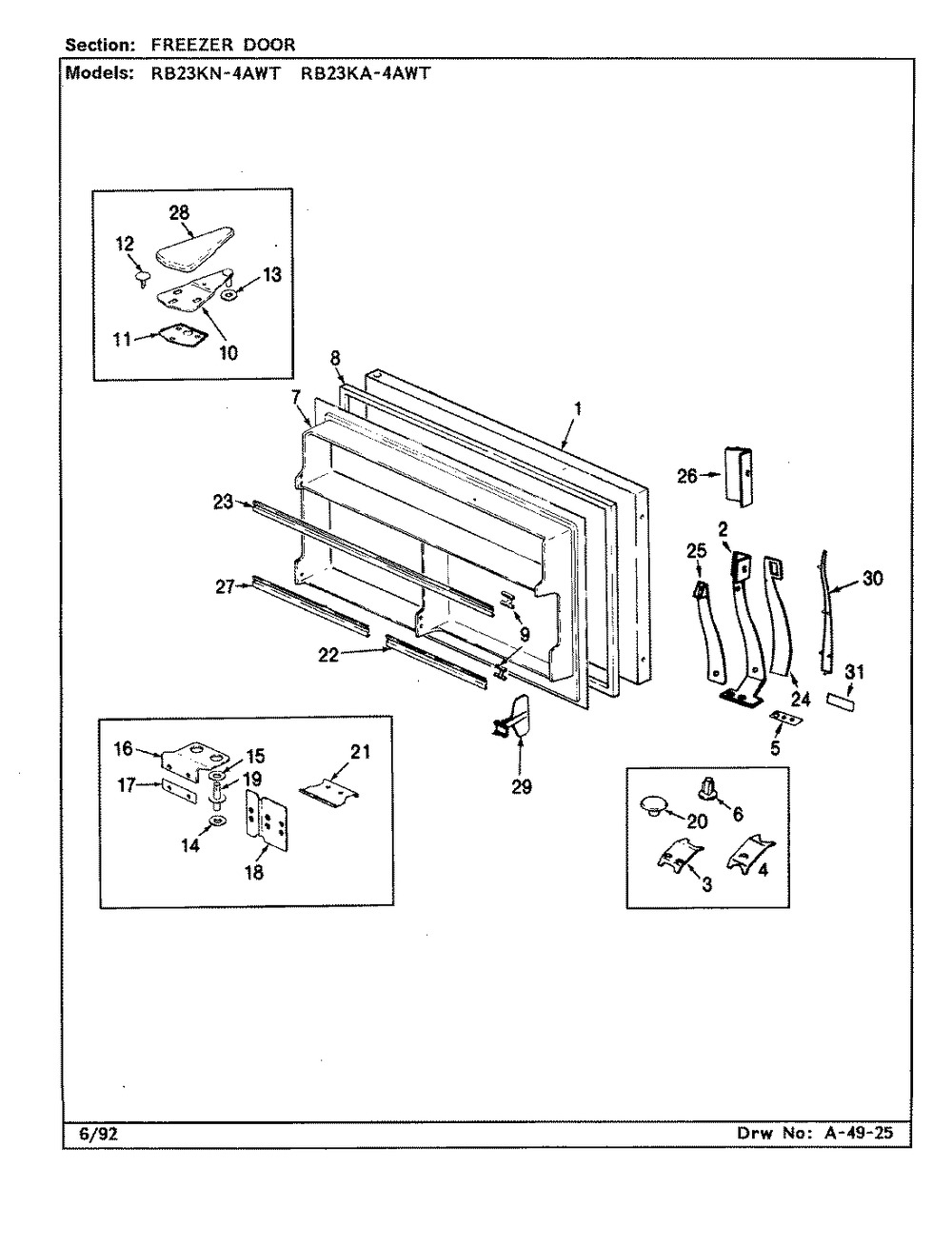 Section: FREEZER DOOR

Models: RB23KN-4AWT RB23KA-4AWT

28
12
13
11
10
8
7
1
26
23
2
25
30
27
9
22
24
31
5
29
16
15
21
17
19
14
18
20
6
3
4

6/92

Drw No: A-49-25