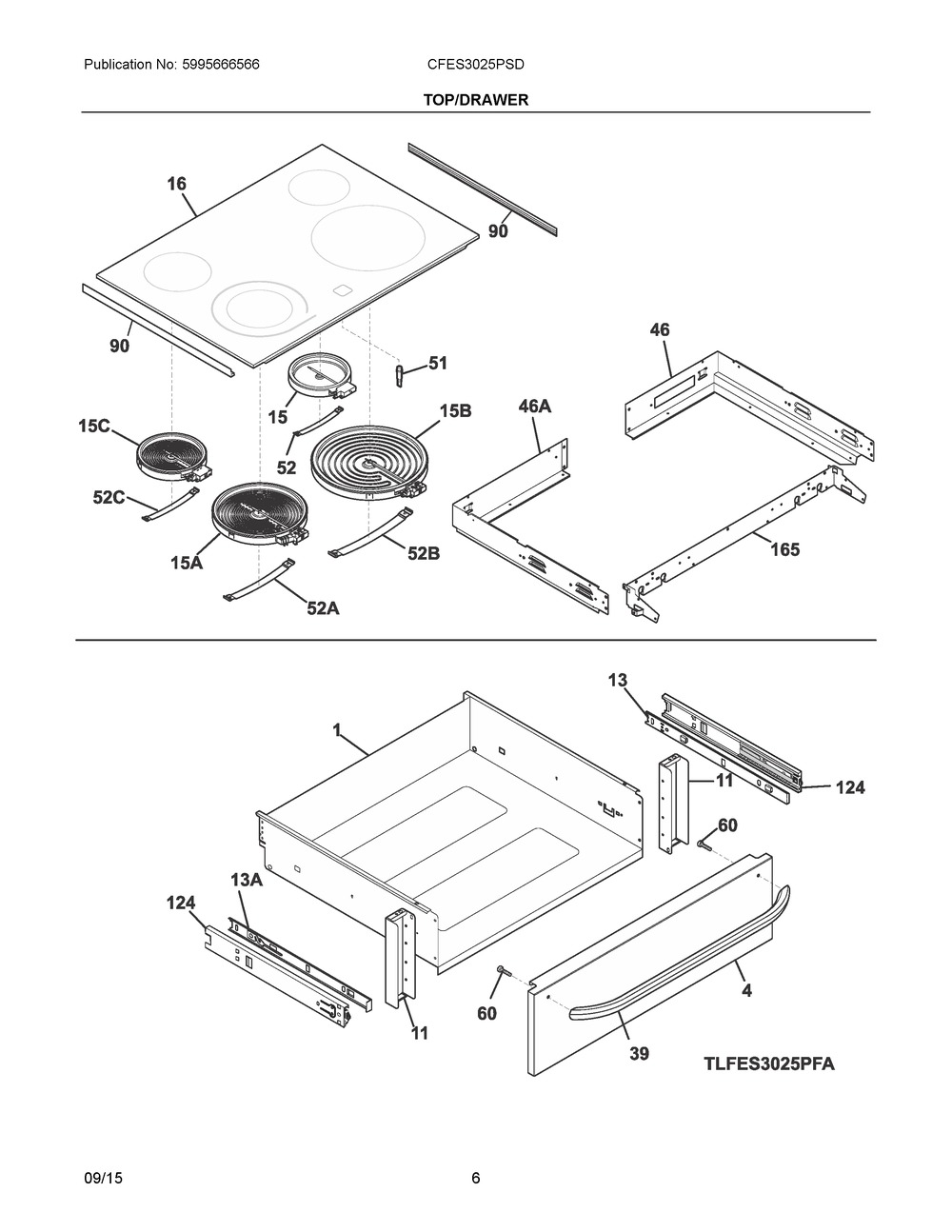 Publication No: 5995666566

CFES3025PSD

TOP/DRAWER

16

90

90

46

51

15

15B

46A

15C

52

52C

15A

52B

165

52A

13

1

11

124

60

13A

124

4

60

11

39

TLFES3025PFA

09/15

6