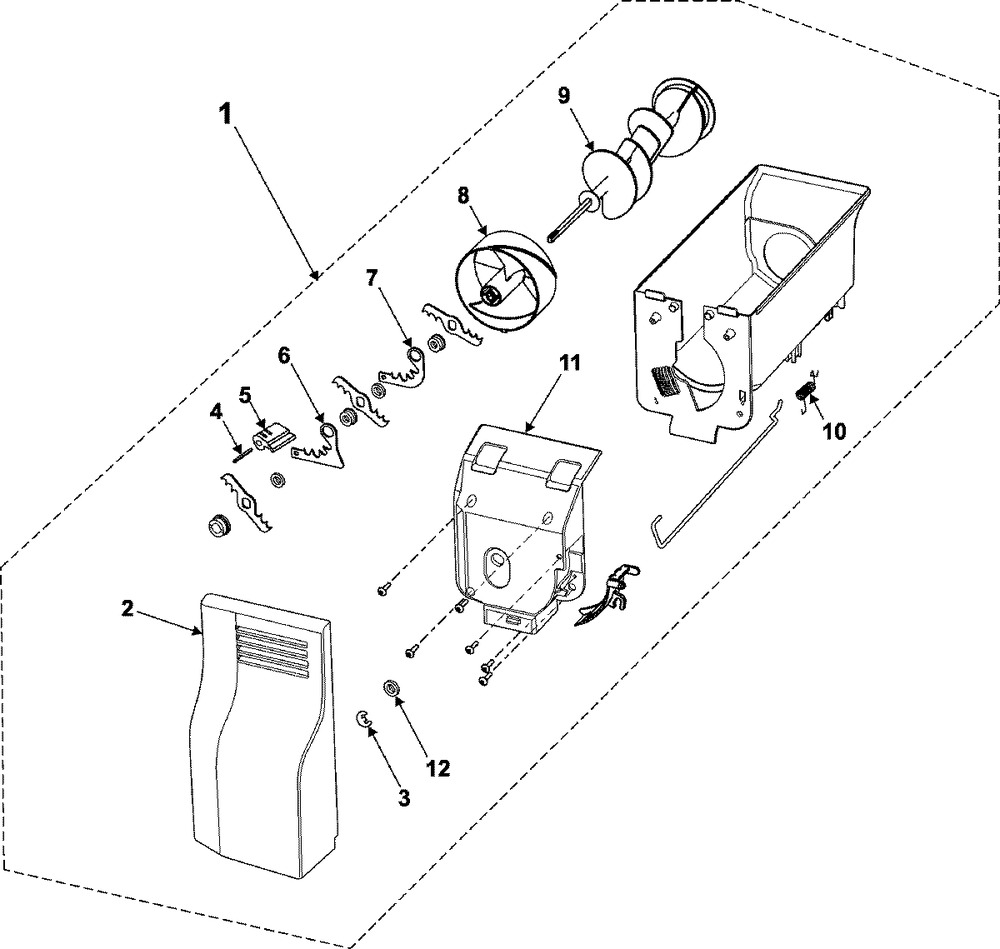 1
9
8
7
11
6
5
4
10
2
12
3