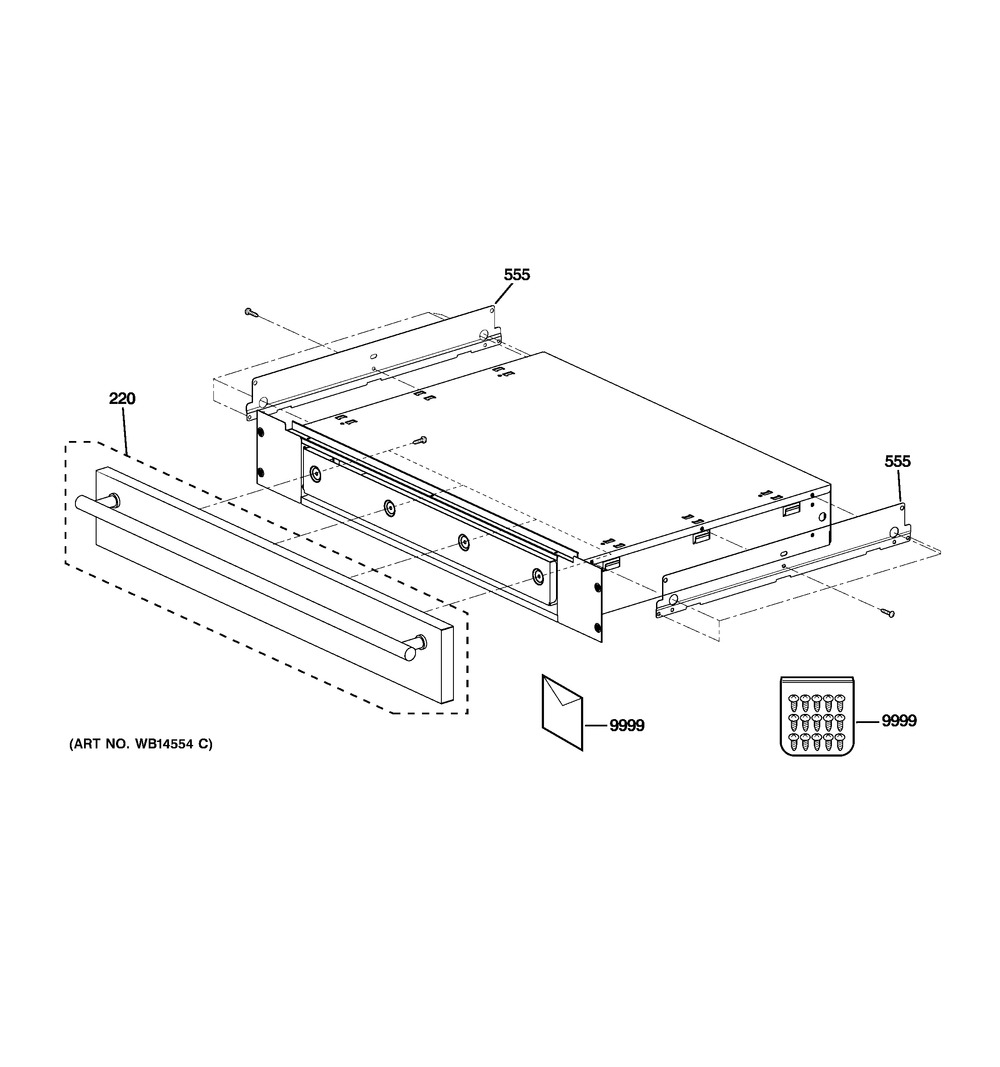 555

220

555

9999

9999

(ART NO. WB14554 C)