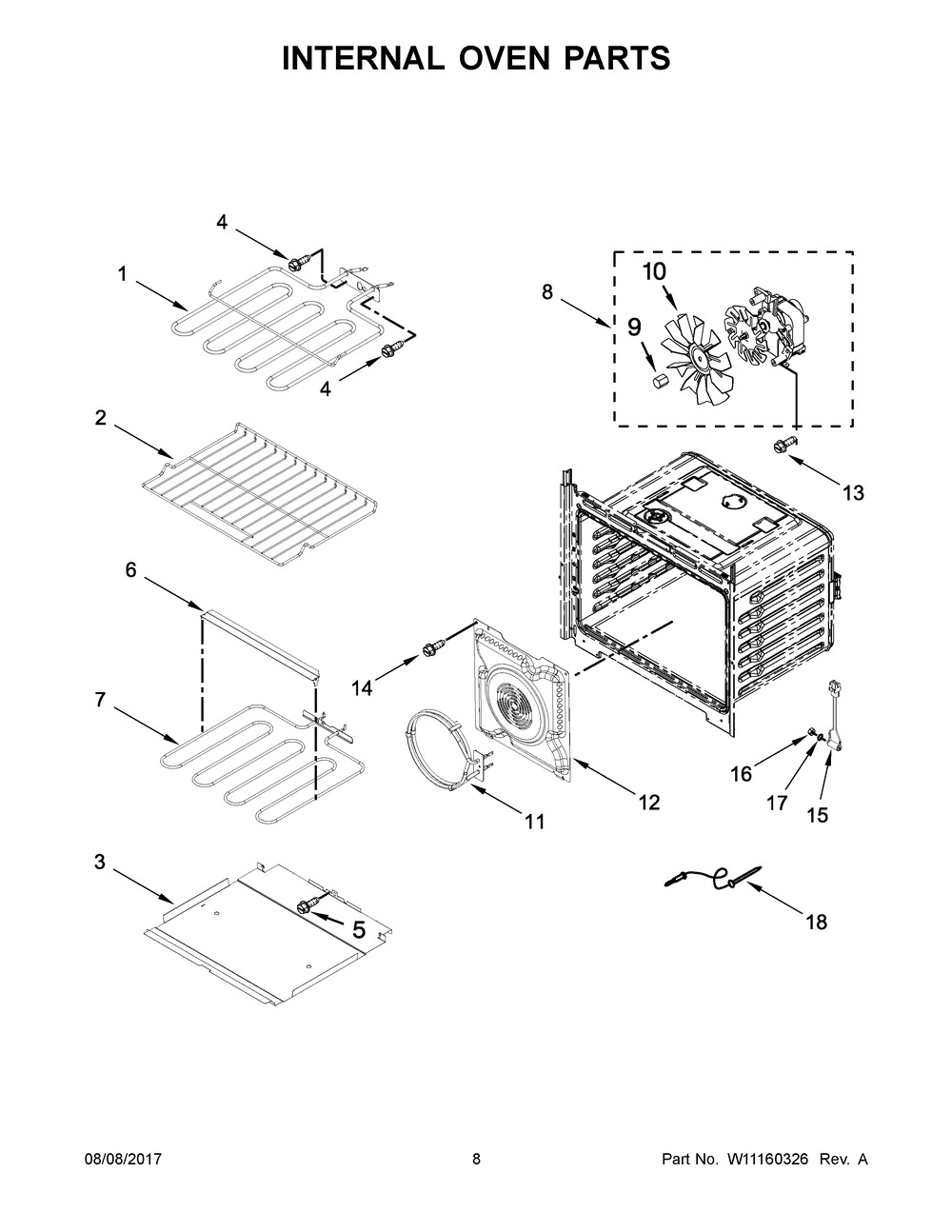 INTERNAL OVEN PARTS

4
1
4
2
6
7
3
5
8
10
9
13
14
12
11
16
17
15
18

08/08/2017

8

Part No. W11160326 Rev. A