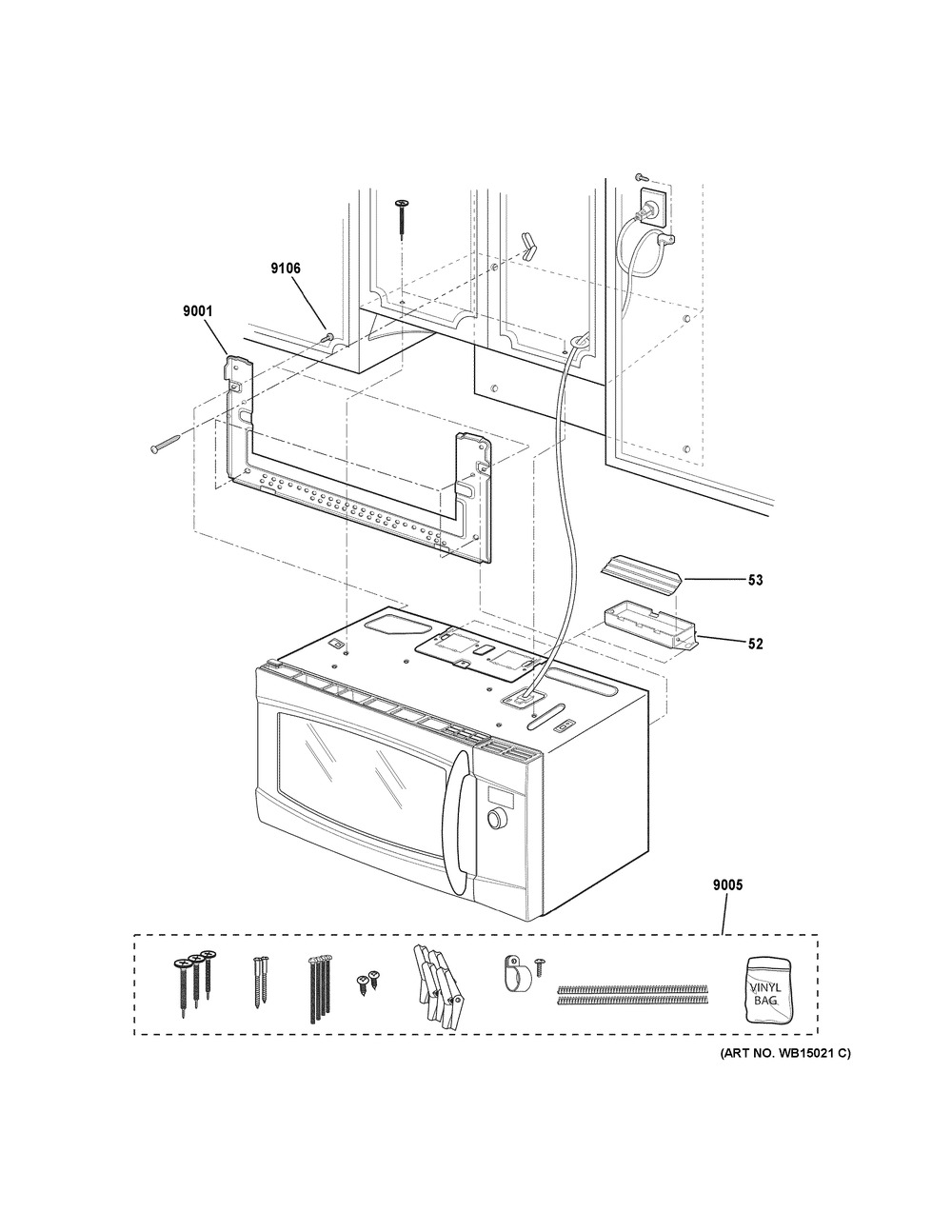 9106

9001

53

52

9005

VINYL BAG

(ART NO. WB15021 C)