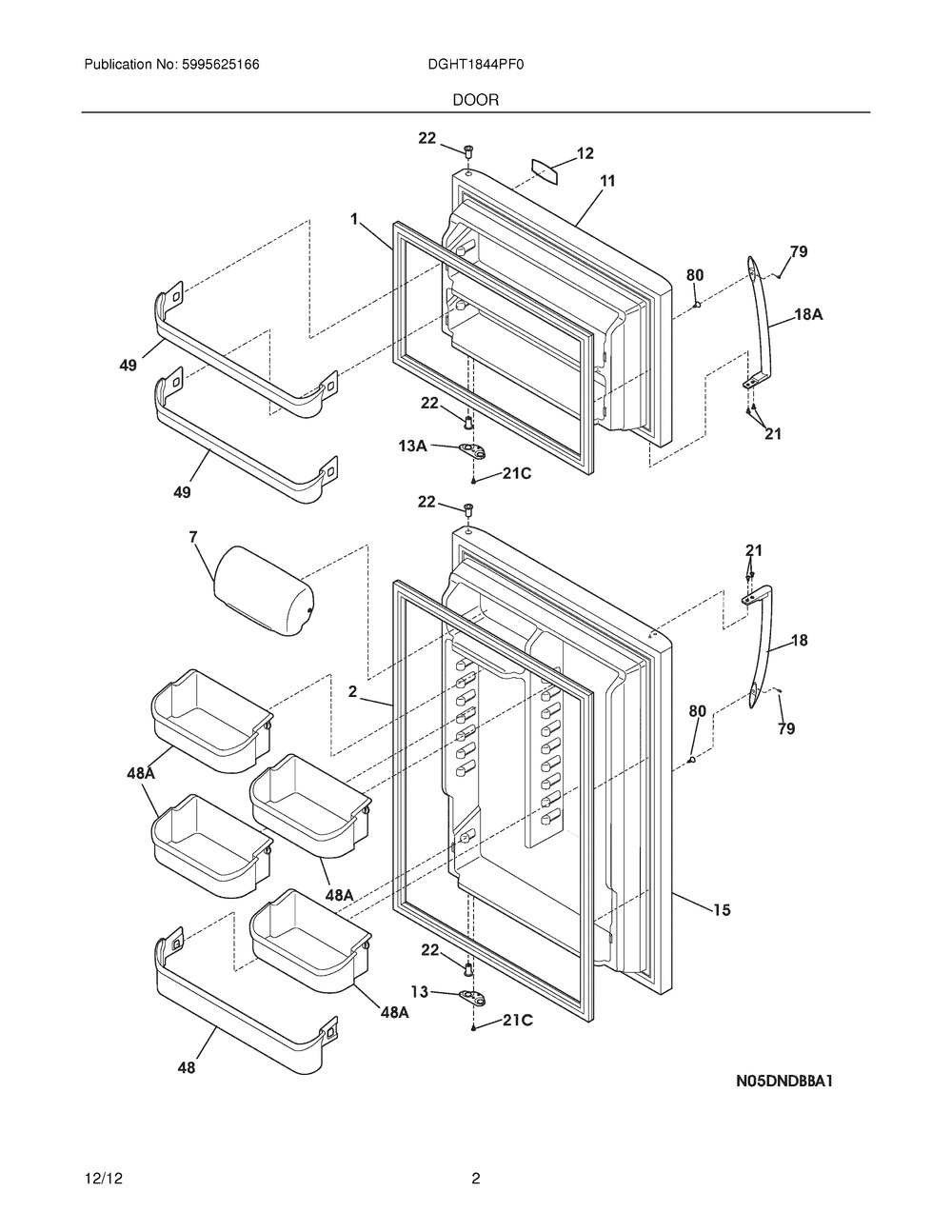 Publication No: 5995625166

DGHT1844PF0

DOOR

22
12
11
1
79
80
18A
49
22
21
13A
21C
49
22
7
21
18
2
80
79
48A
48A
15
22
13
48A
21C
48

N05DNDBBA1

12/12

2