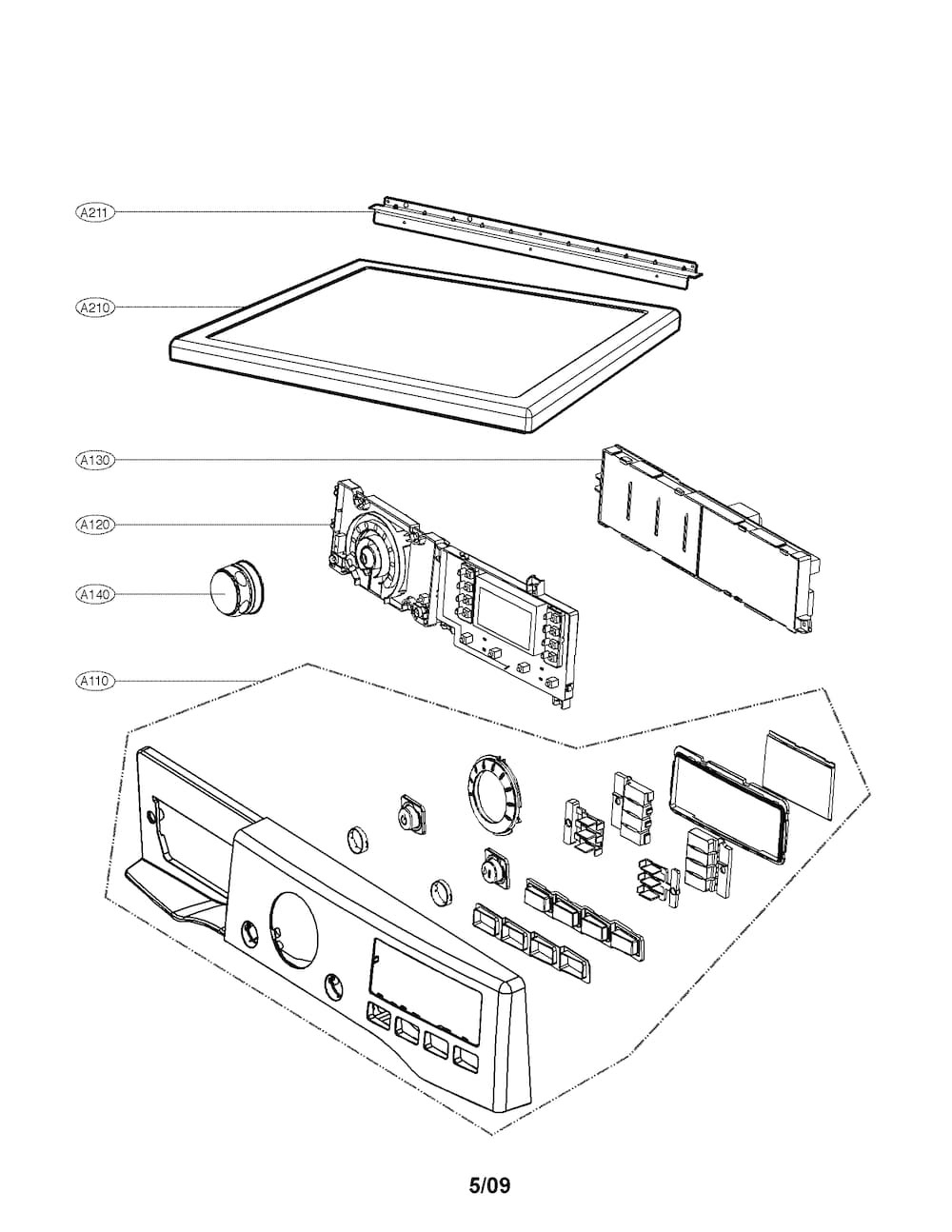 A211

A210

A130

A120

A140

A110

5/09