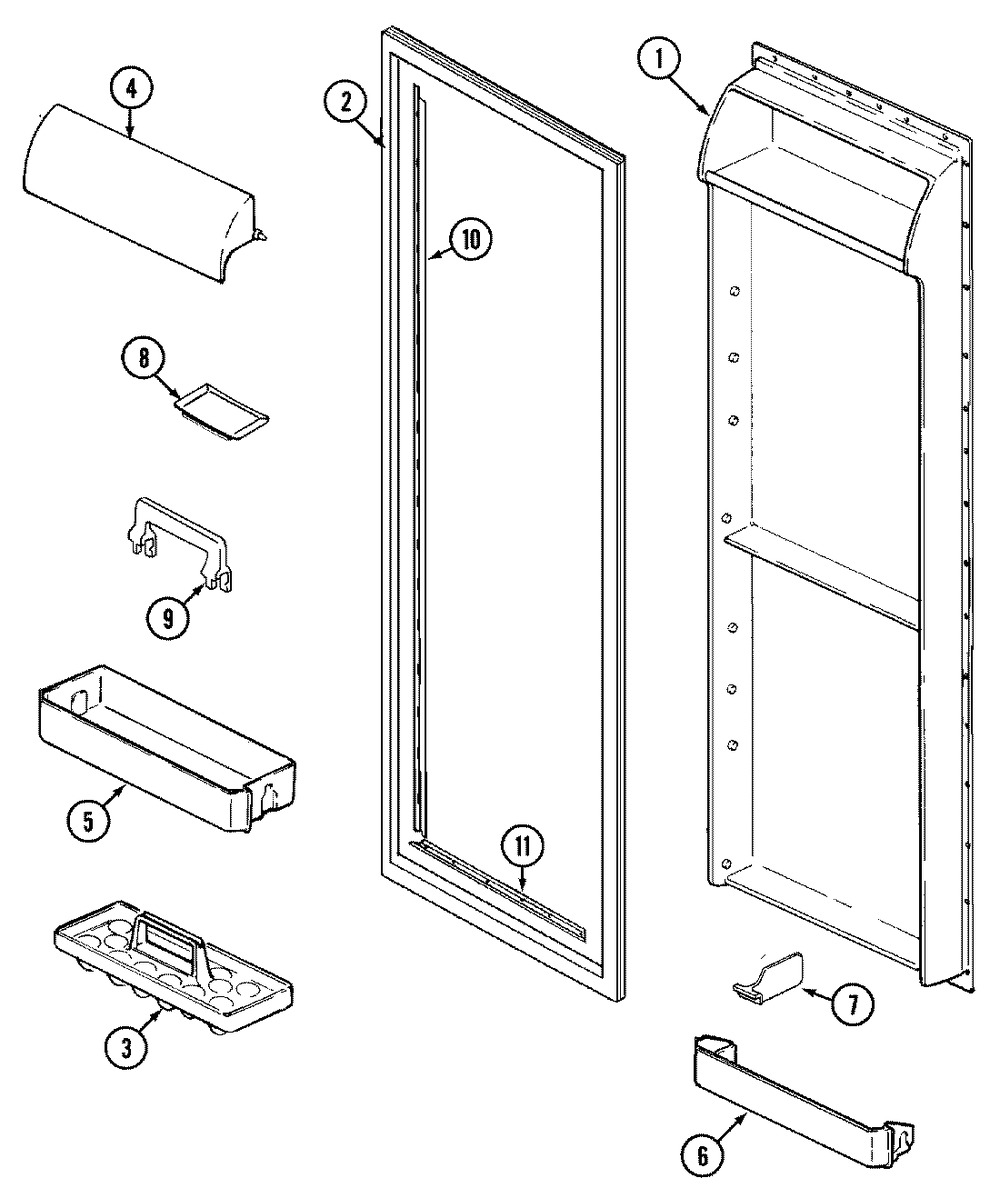 4
2
1
10
8
9
5
11
3
7
6