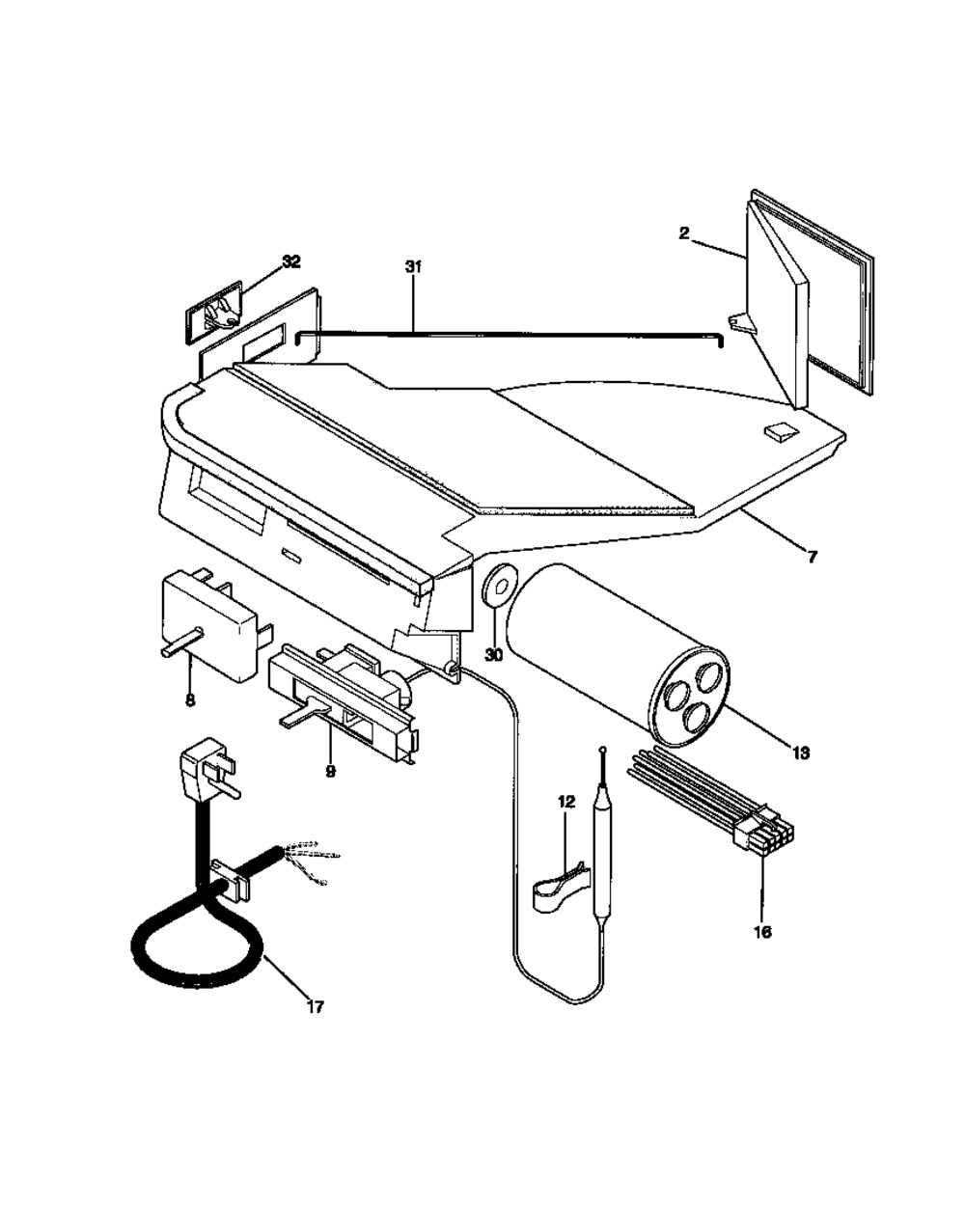 32
31
2
7
30
8
9
13
12
16
17