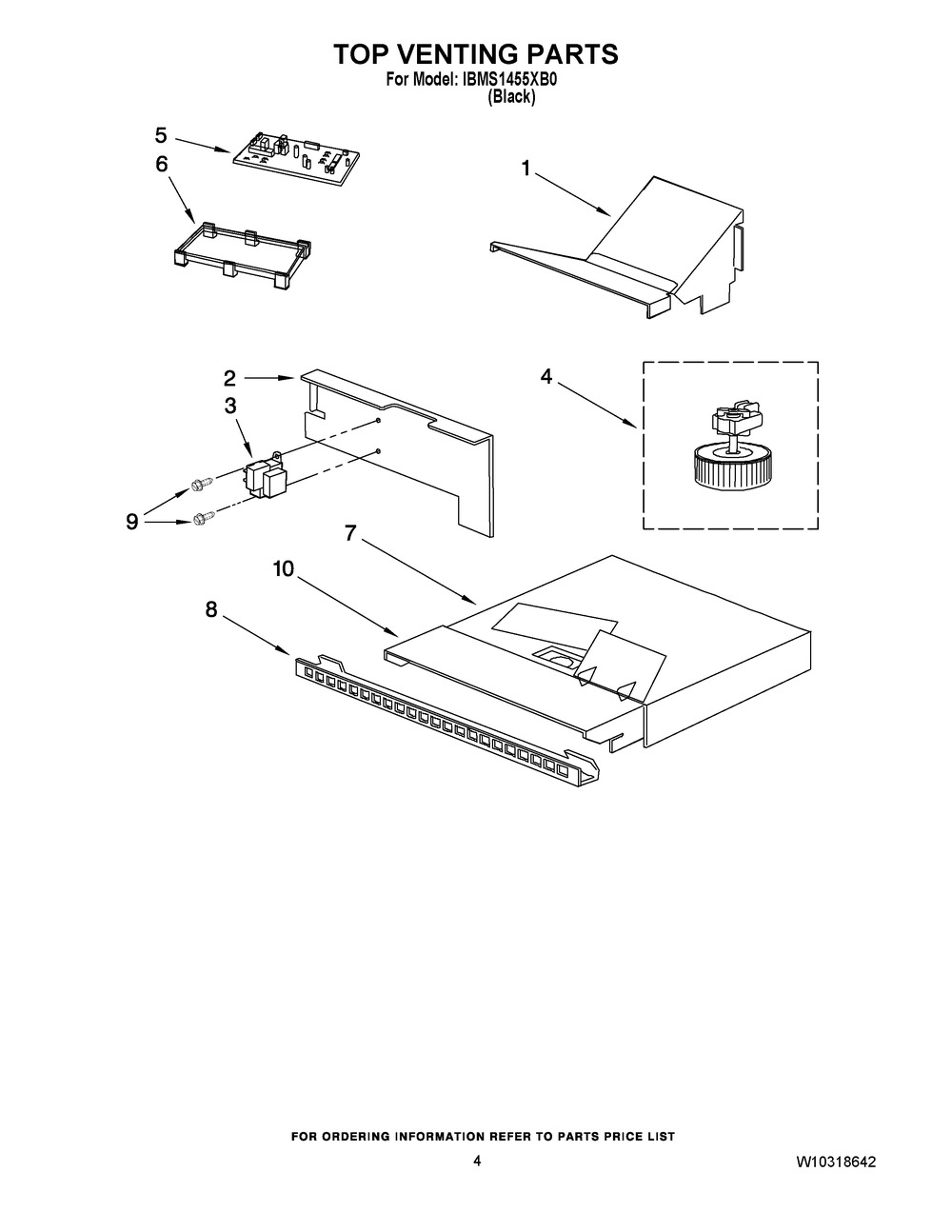 TOP VENTING PARTS
For Model: IBMS1455XB0
(Black)

5
6
1
2
3
4
9
7
10
8

FOR ORDERING INFORMATION REFER TO PARTS PRICE LIST
4
W10318642