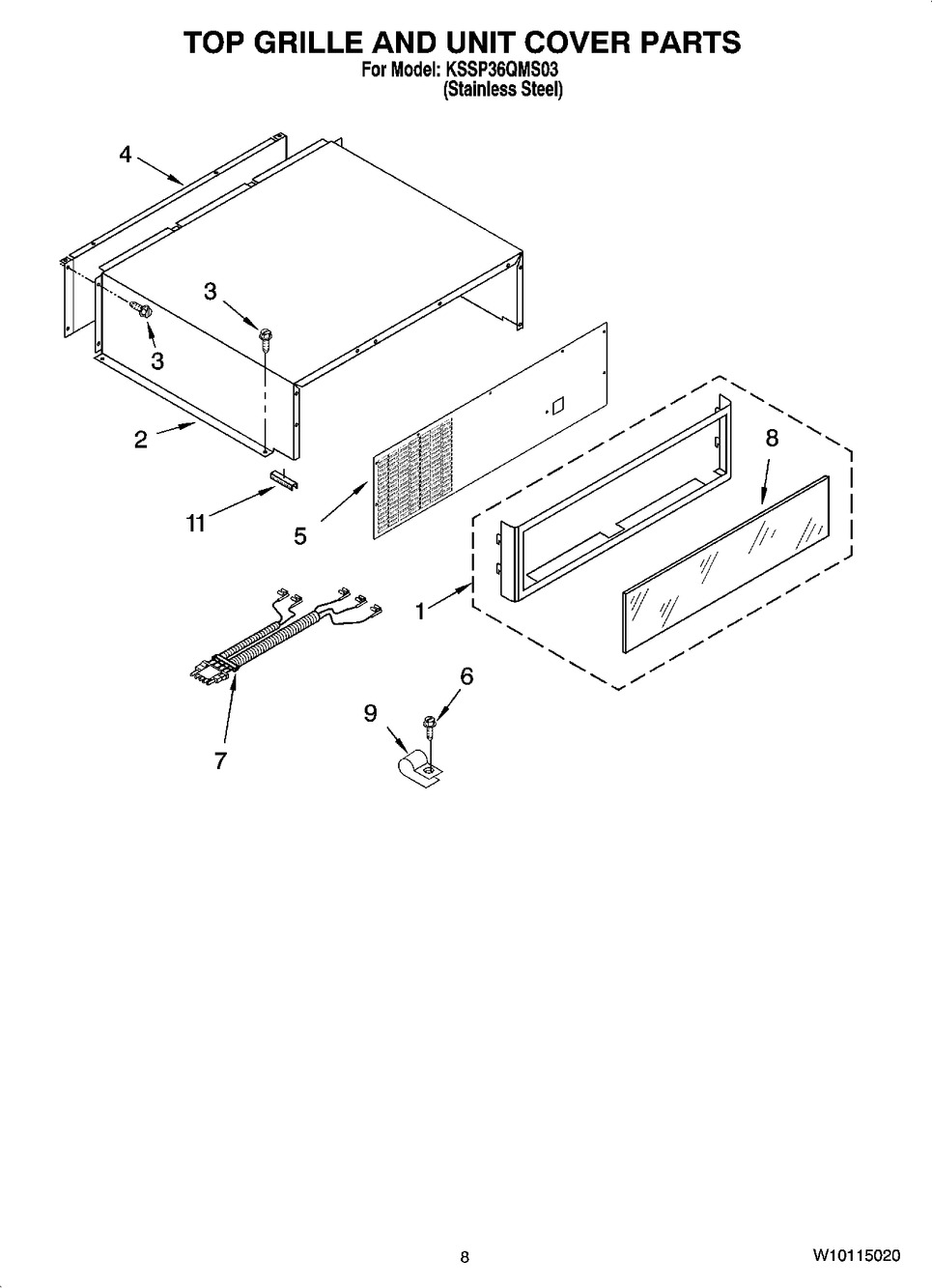 TOP GRILLE AND UNIT COVER PARTS
For Model: KSSP36QMS03
(Stainless Steel)

4

3

3

2

11

5

8

1

7

9

6

8

W10115020