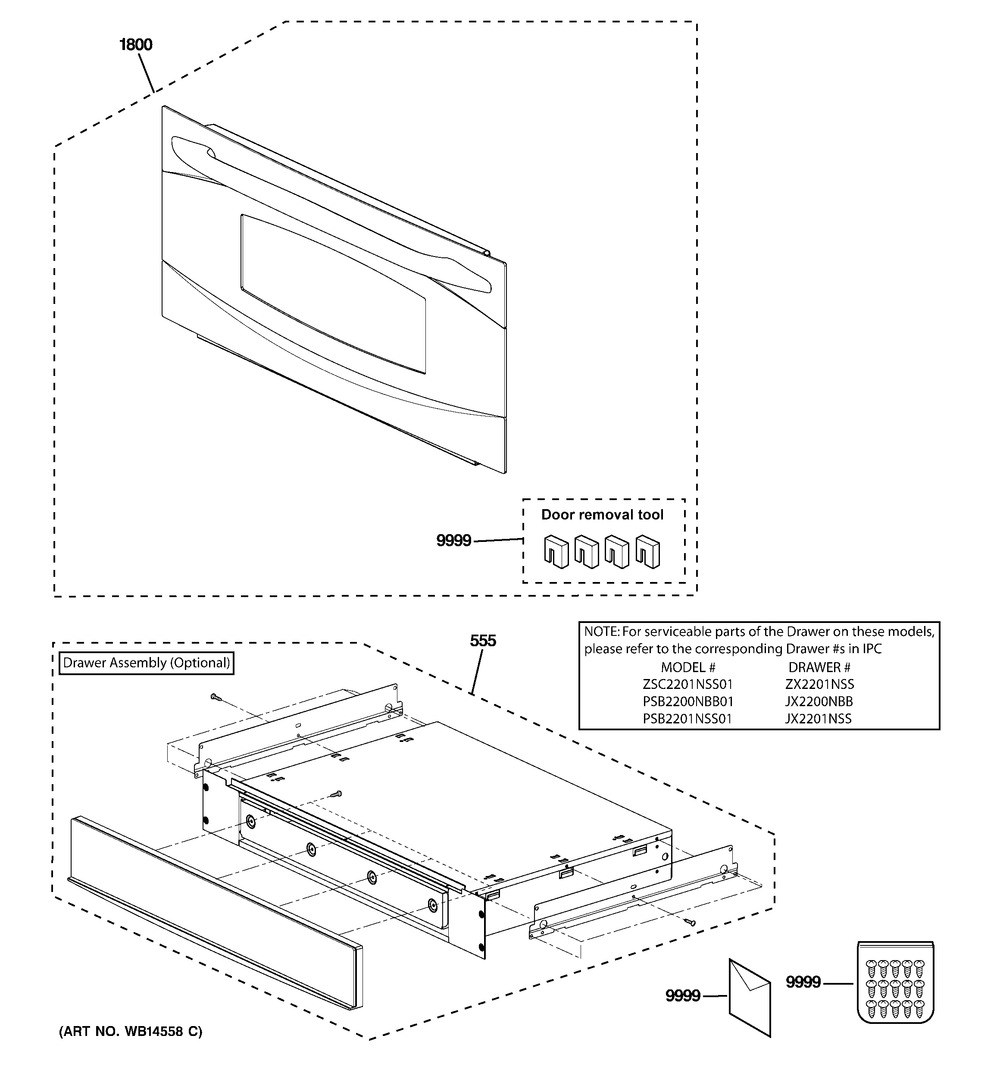 1800

Door removal tool

9999

555

Drawer Assembly (Optional)

NOTE: For serviceable parts of the Drawer on these models, please refer to the corresponding Drawer #s in IPC

| MODEL # | DRAWER # |
|---|---|
| ZSC2201NSS01 | ZX2201NSS |
| PSB2200NBB01 | JX2200NBB |
| PSB2201NSS01 | JX2201NSS |

9999

9999

(ART NO. WB14558 C)