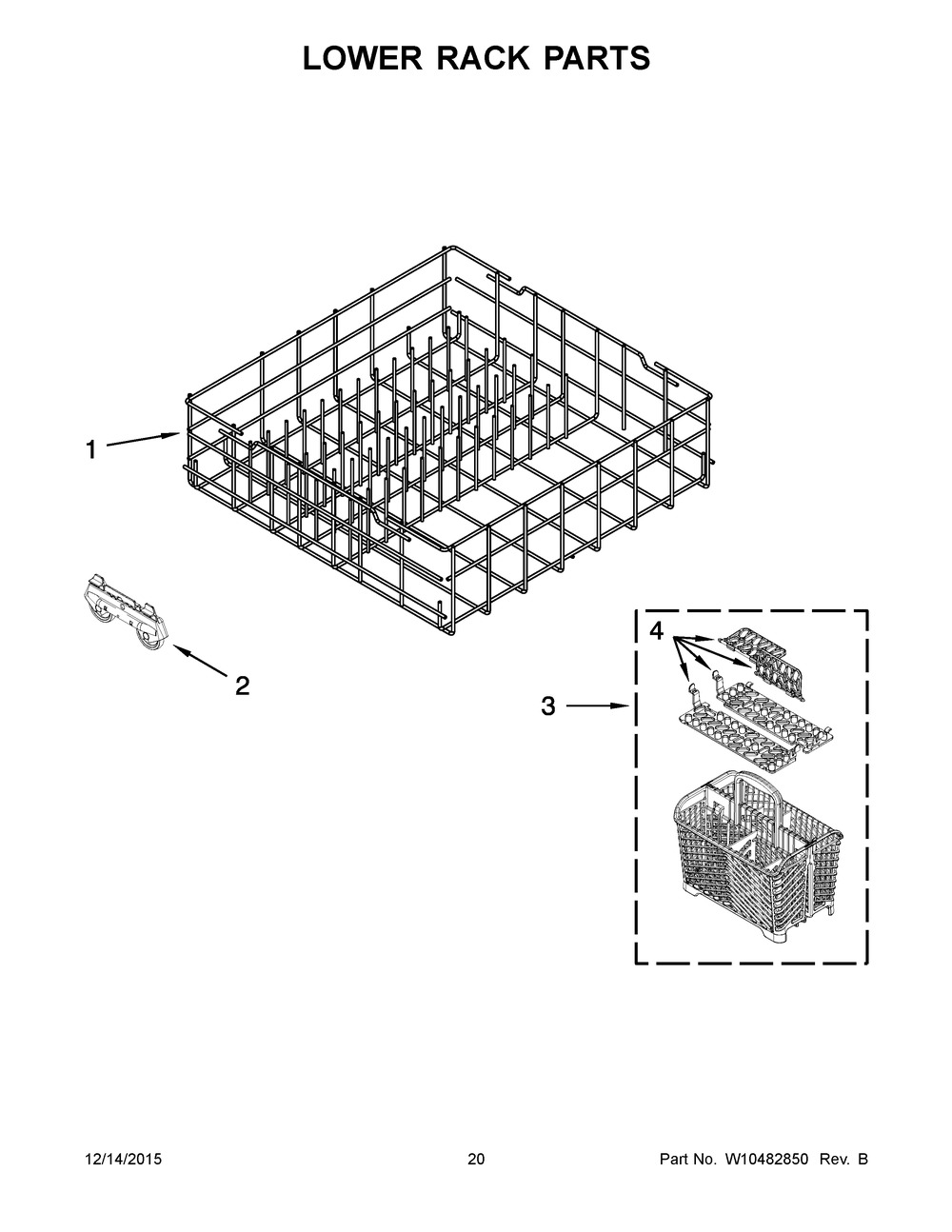 LOWER RACK PARTS

1

2

4

3

12/14/2015

20

Part No. W10482850 Rev. B