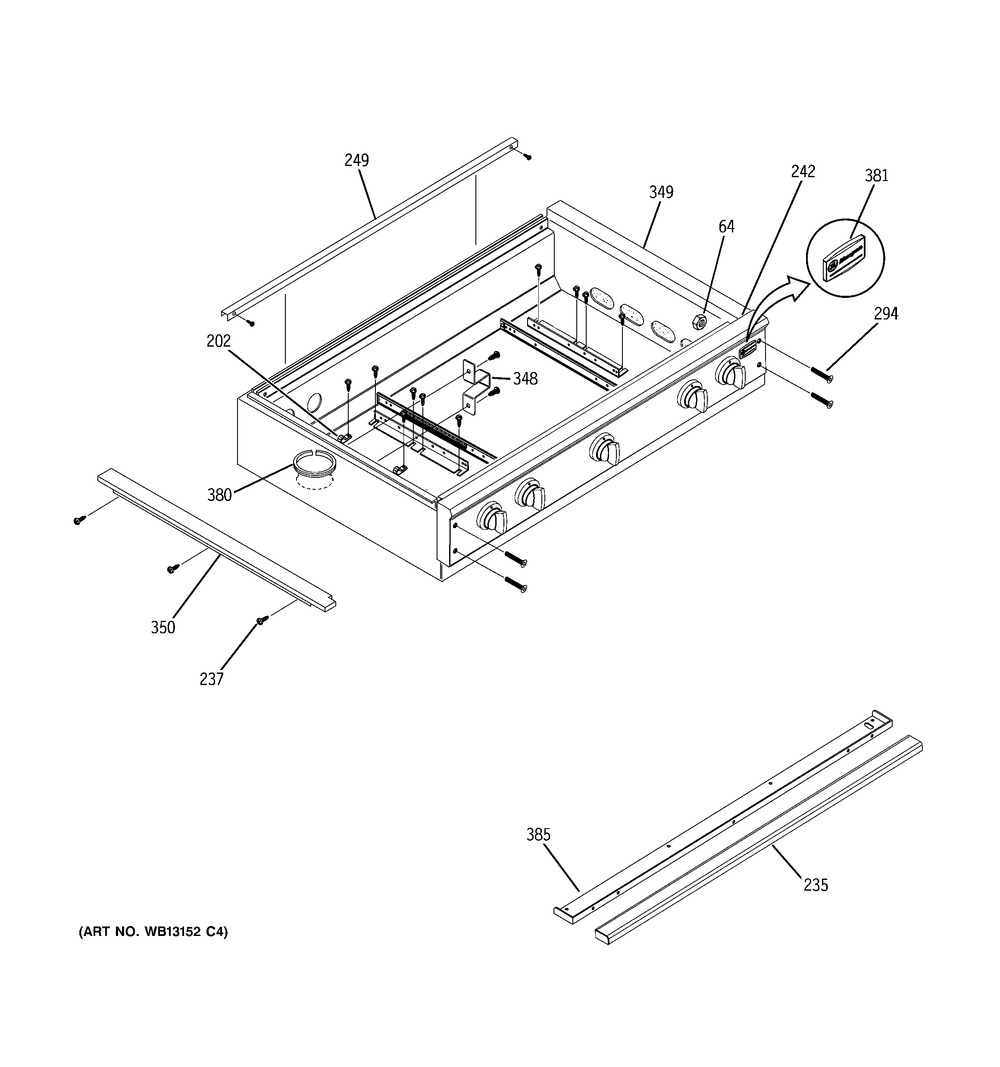 249
349
242
381
64
294
202
348
380
350
237
385
235
(ART NO. WB13152 C4)