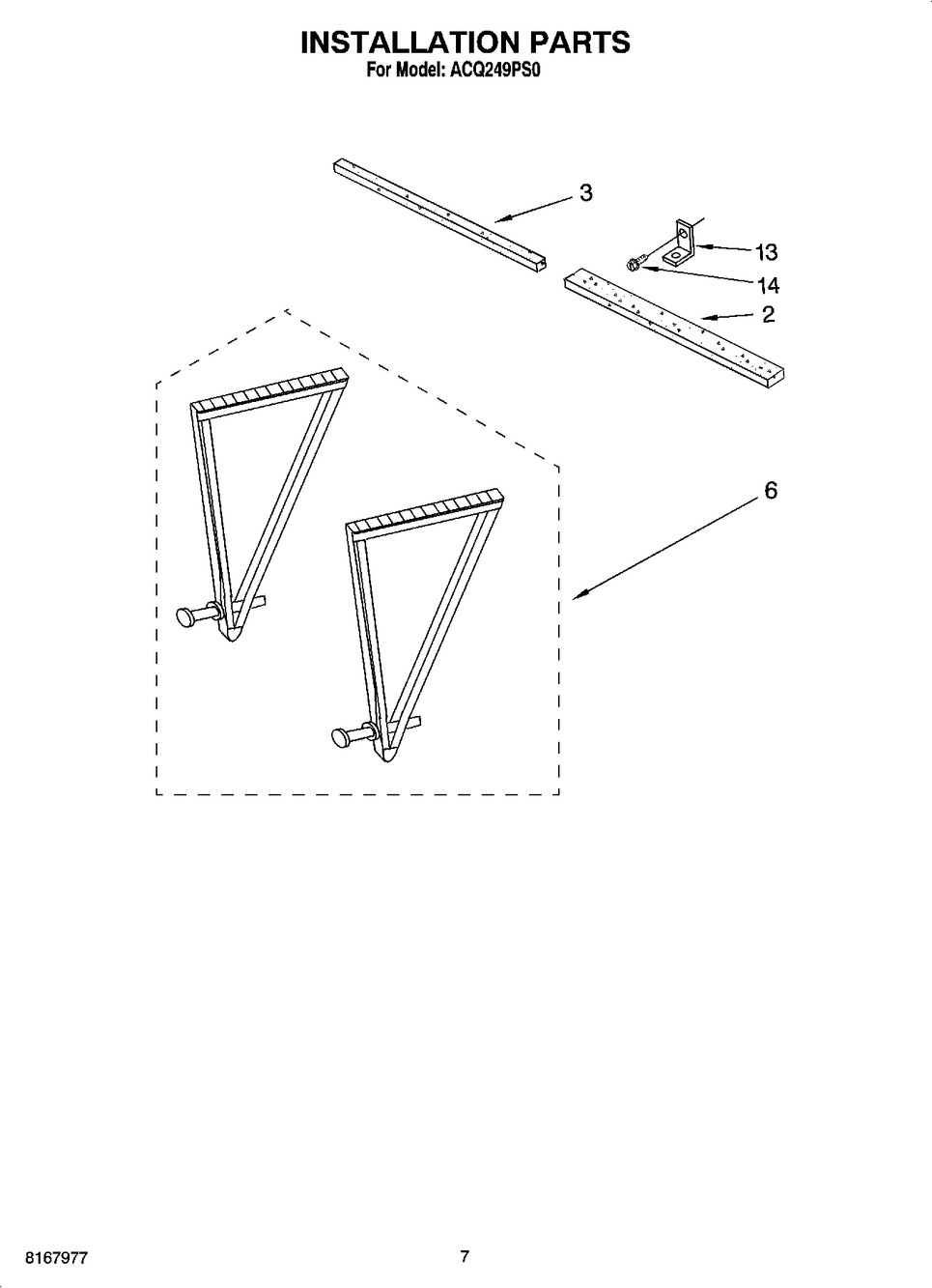 INSTALLATION PARTS
For Model: ACQ249PS0

3
13
14
2
6

8167977

7