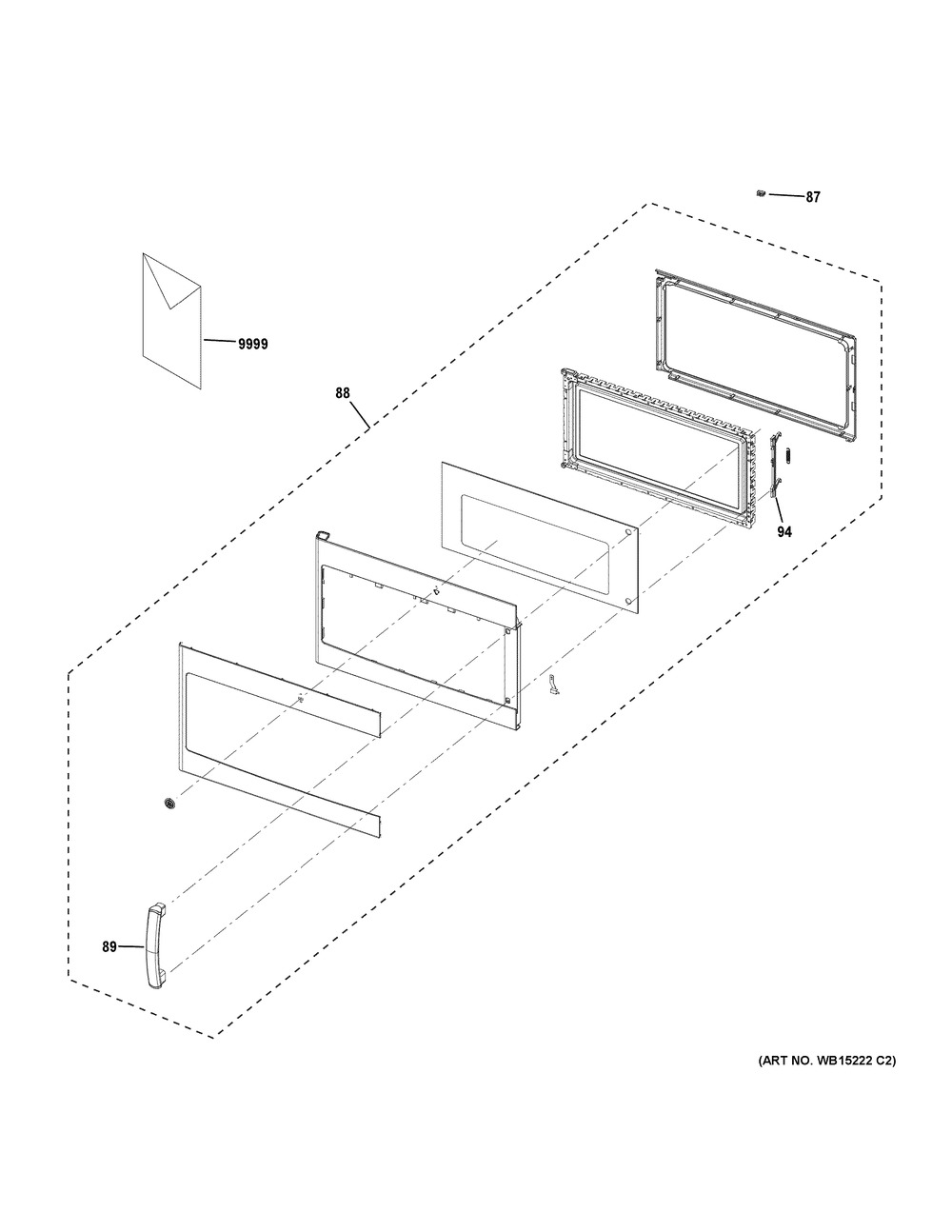 87

9999

88

94

89

(ART NO. WB15222 C2)