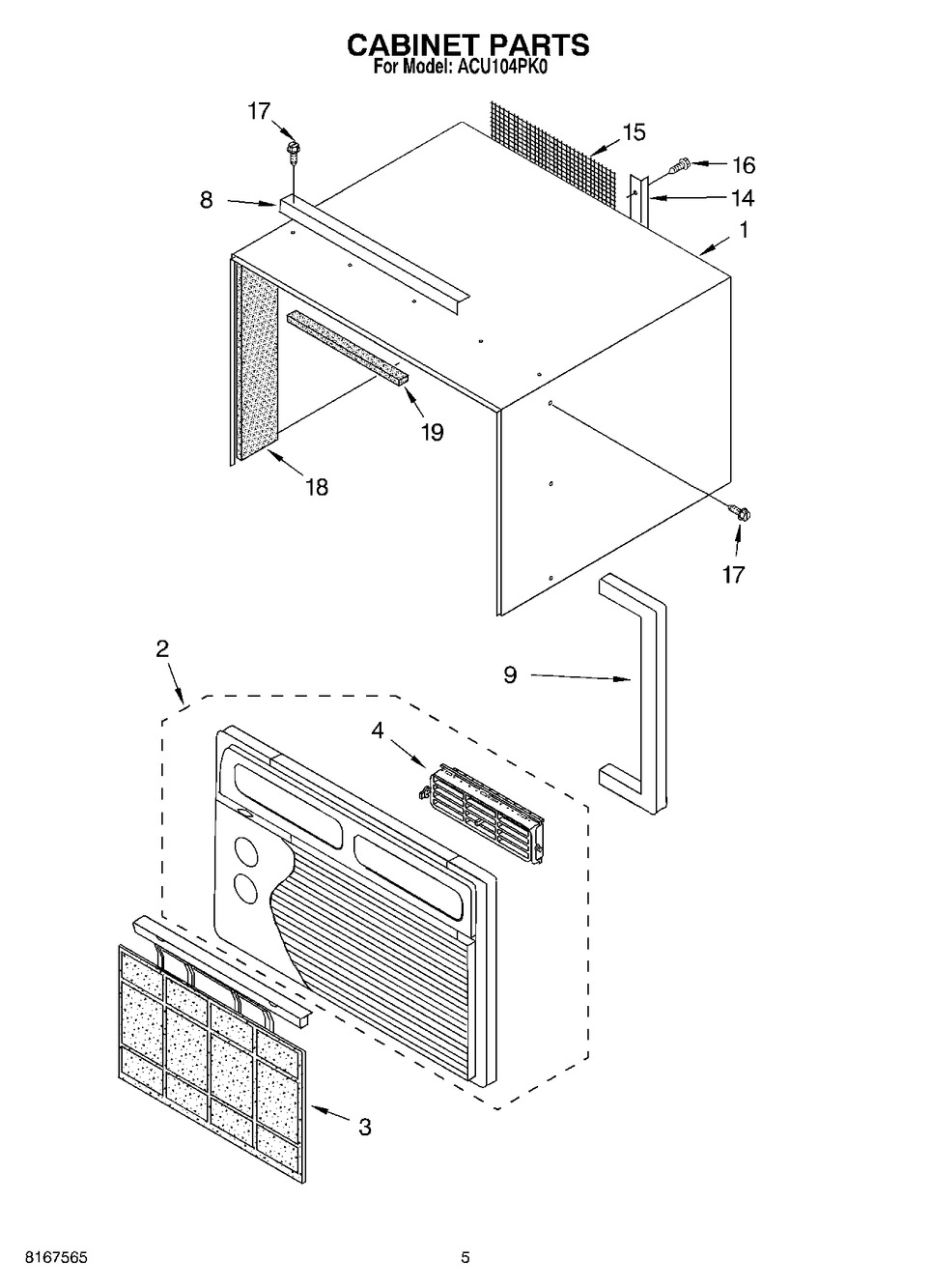 CABINET PARTS
For Model: ACU104PK0

17
15
16
8
14
1
19
18
17
2
9
4
3

8167565

5