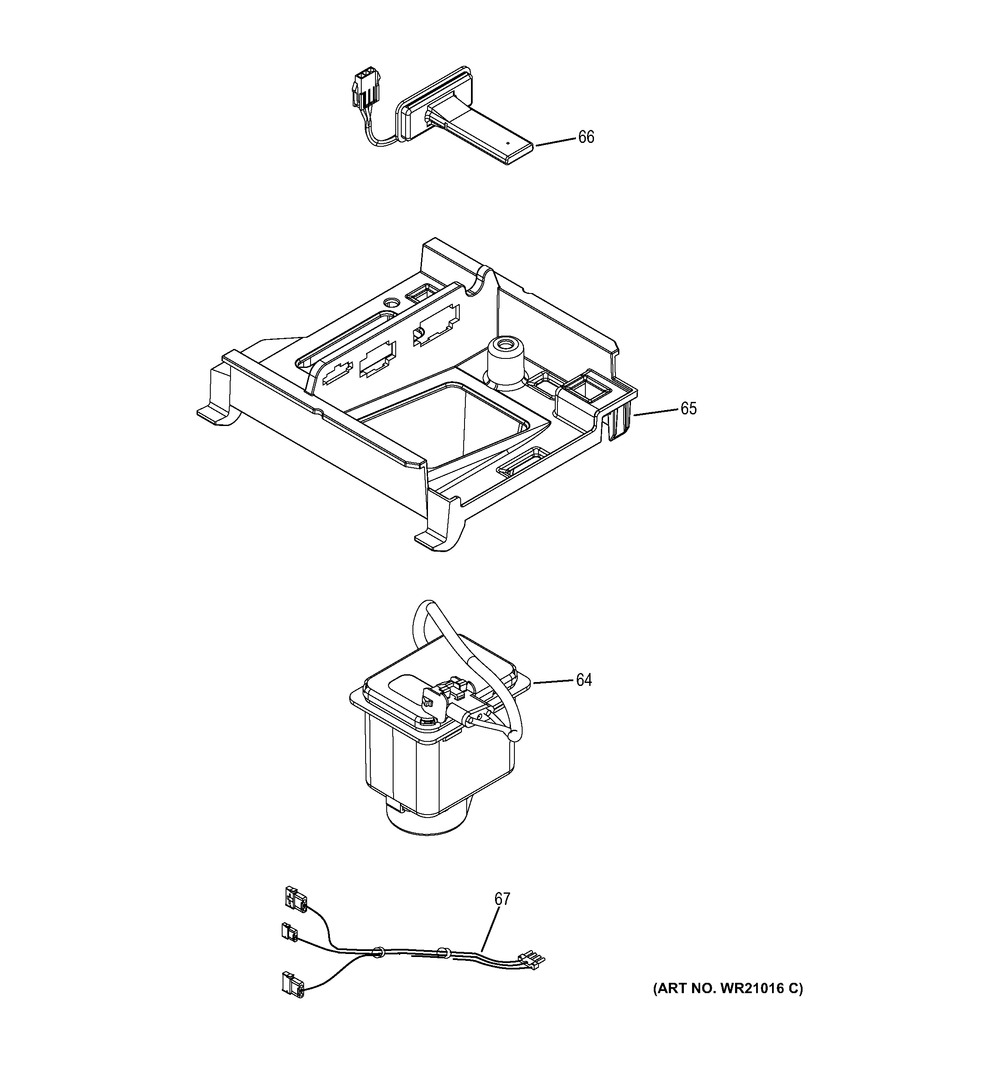 66

65

64

67

(ART NO. WR21016 C)