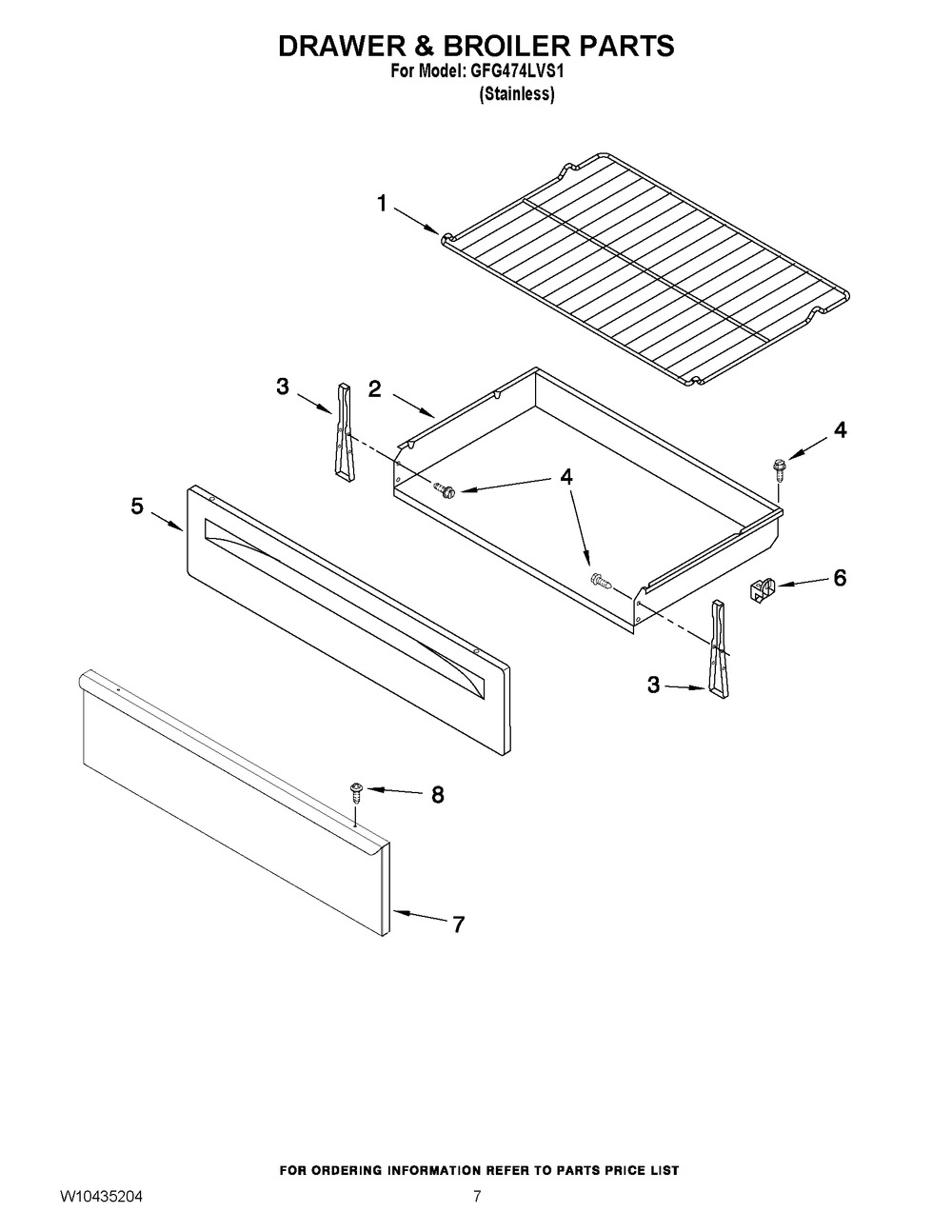 DRAWER & BROILER PARTS
For Model: GFG474LVS1
(Stainless)

1

3

2

4

5

4

6

3

8

7

FOR ORDERING INFORMATION REFER TO PARTS PRICE LIST

W10435204

7