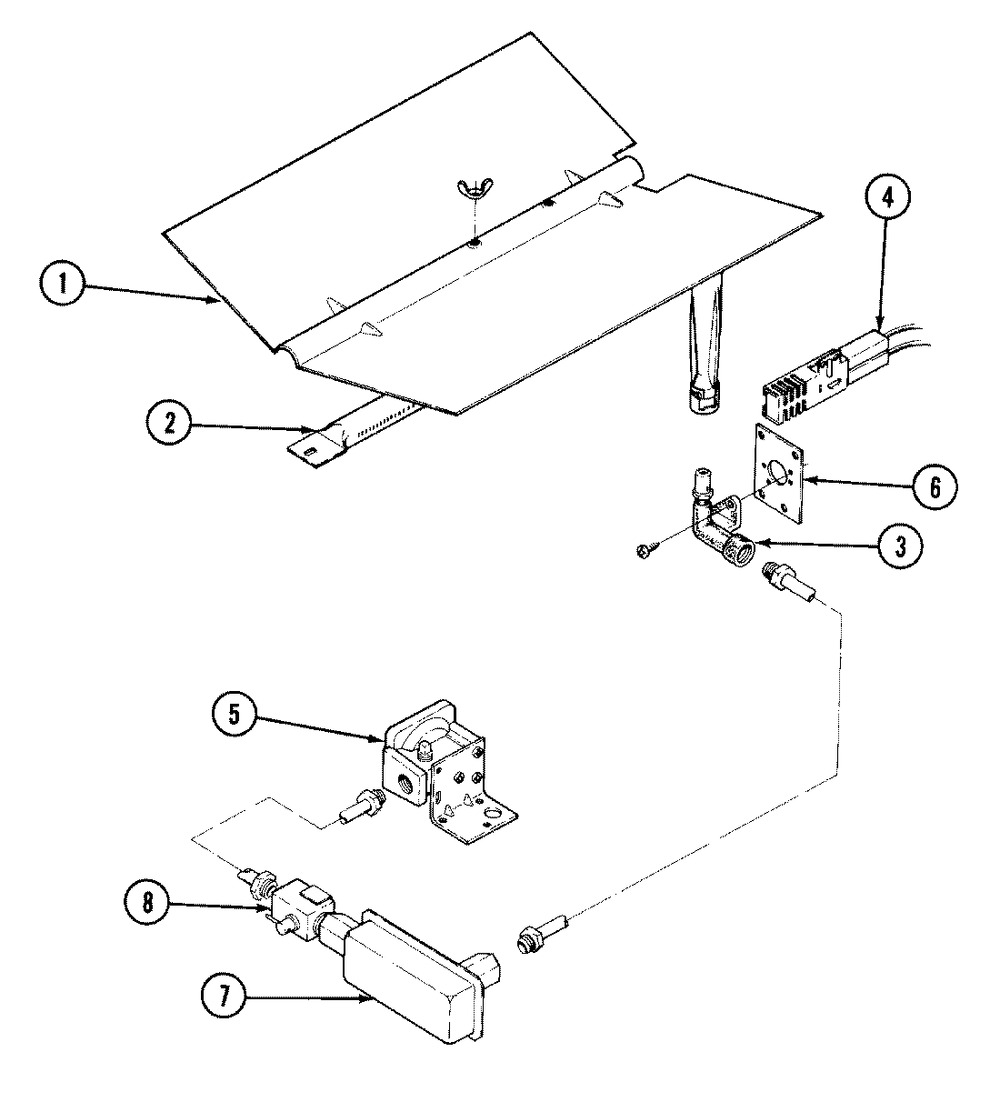 1
2
4
6
3
5
8
7