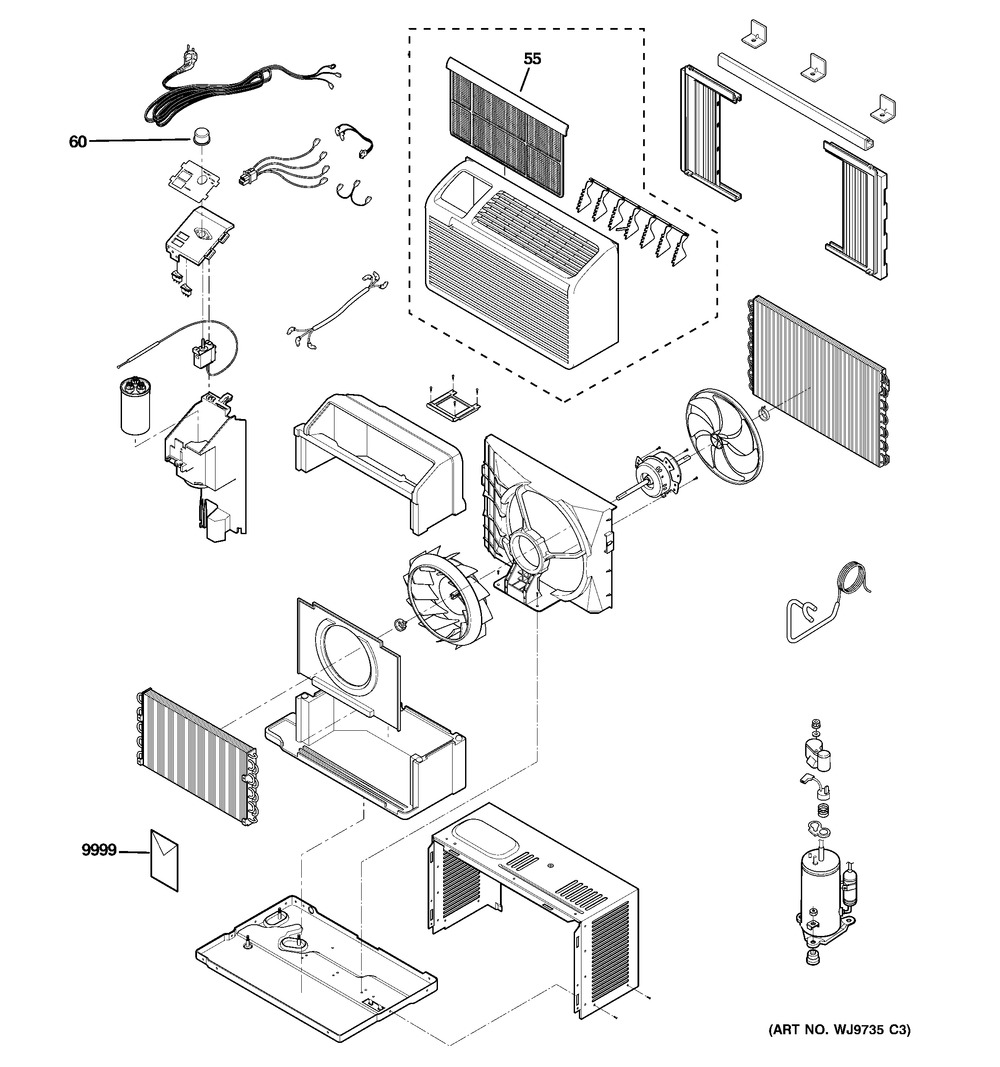 55

60

9999

(ART NO. WJ9735 C3)