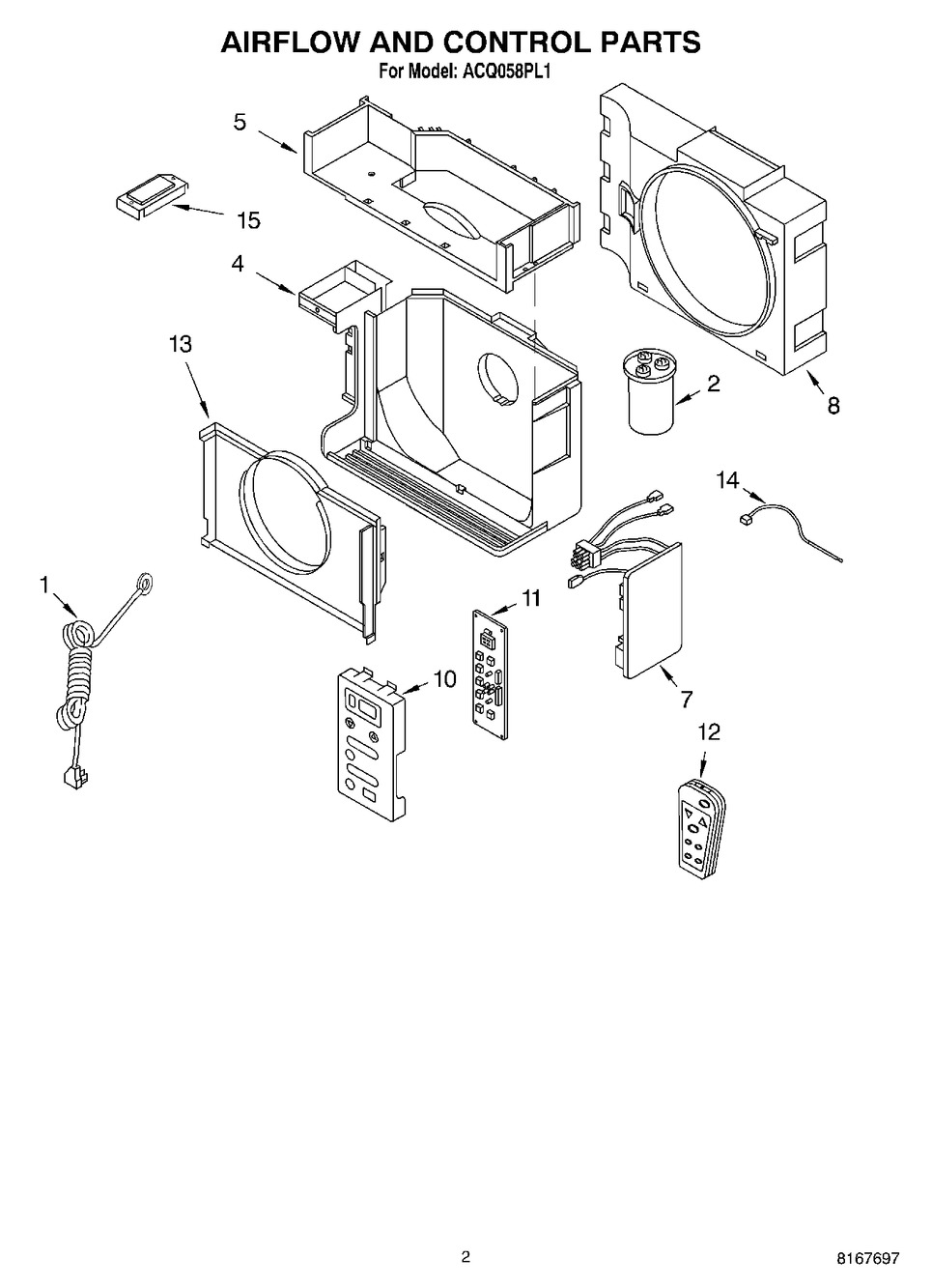 AIRFLOW AND CONTROL PARTS
For Model: ACQ058PL1

5
15
4
13
2
8
14
1
11
10
7
12

2

8167697