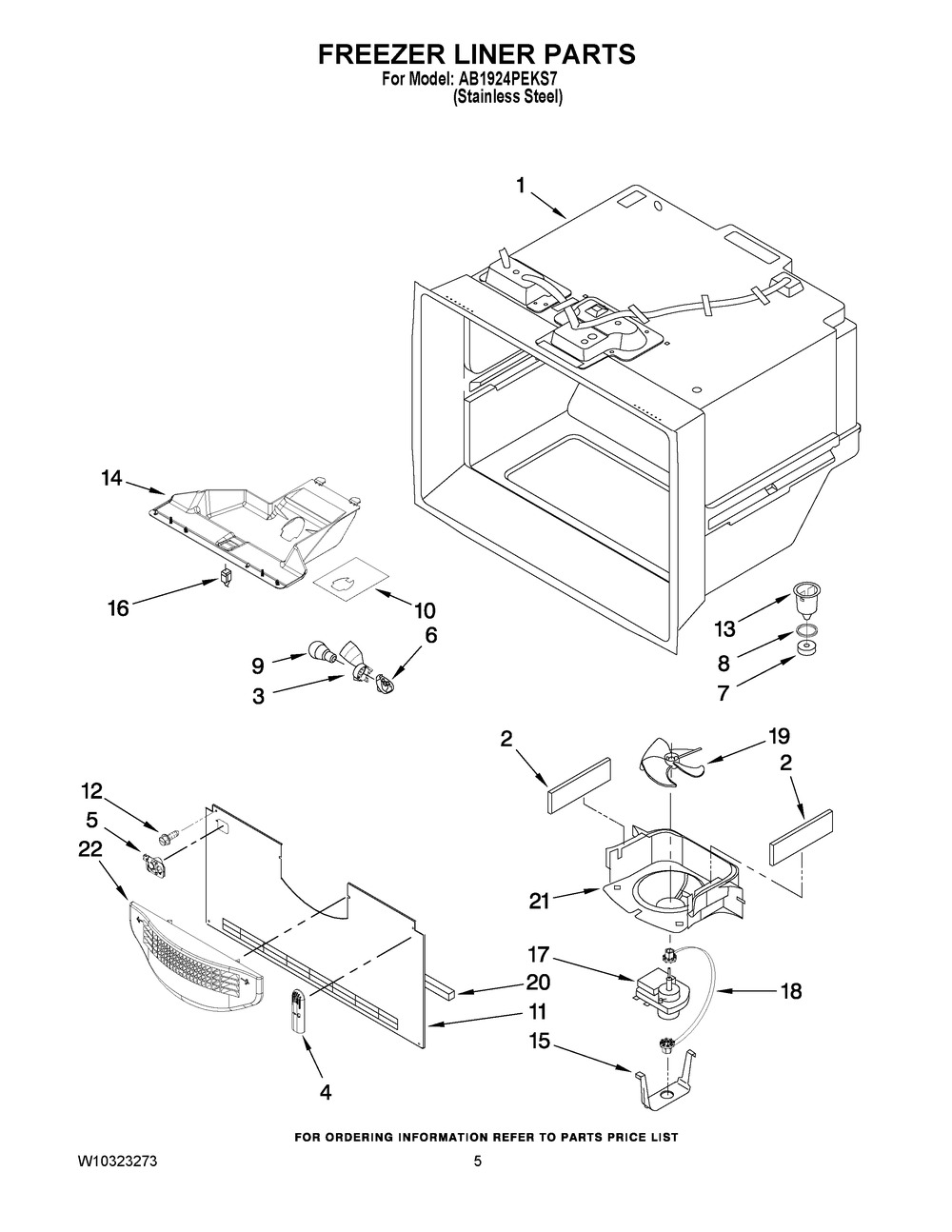 FREEZER LINER PARTS
For Model: AB1924PEKS7
(Stainless Steel)

1

14

16

10

9

6

3

13

8

7

2

19

2

12

5

22

21

17

18

20

11

15

4

FOR ORDERING INFORMATION REFER TO PARTS PRICE LIST

W10323273

5