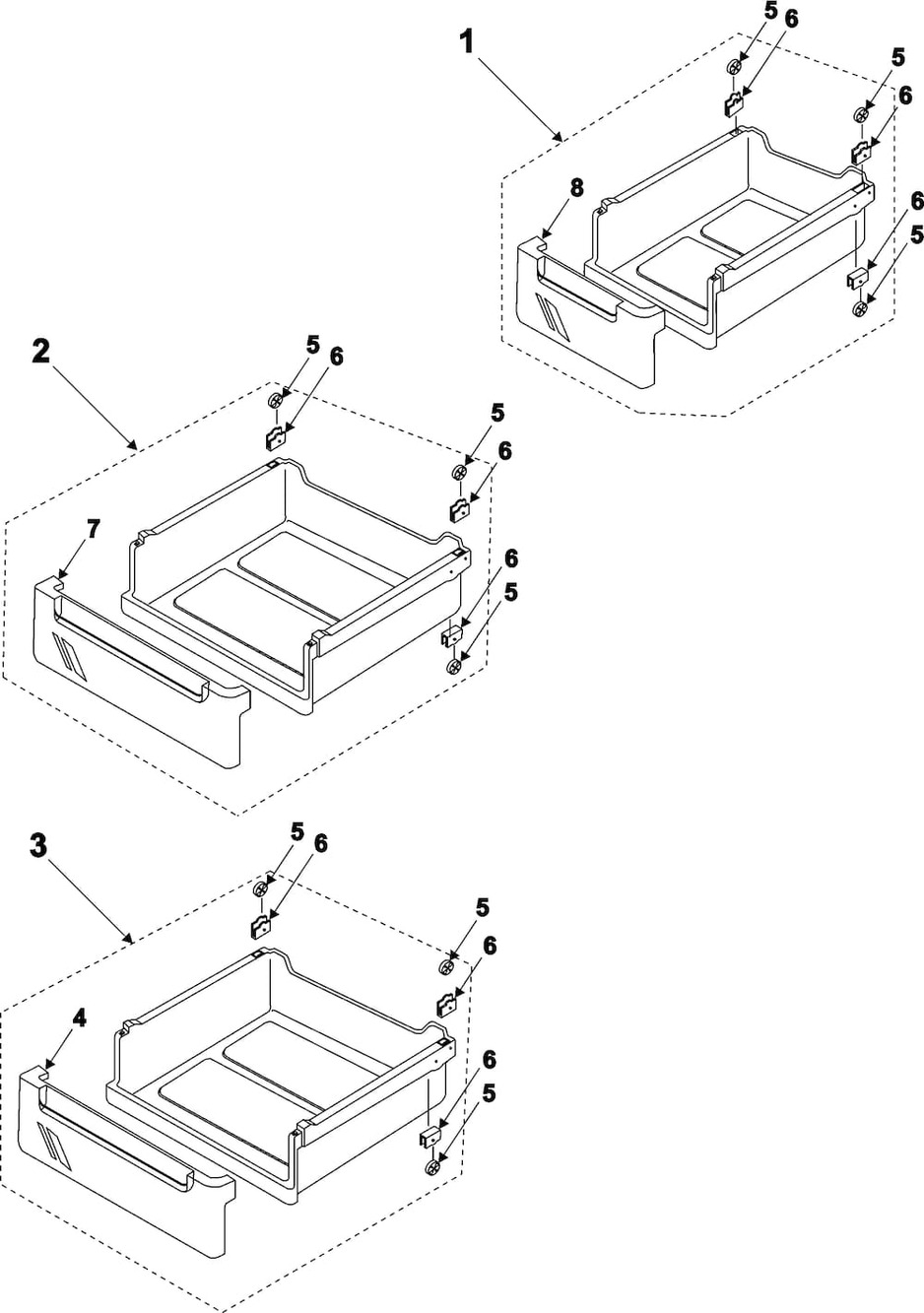 1
5
6
5
6
8
6
5

2
5
6
5
6
7
6
5

3
5
6
5
6
4
6
5