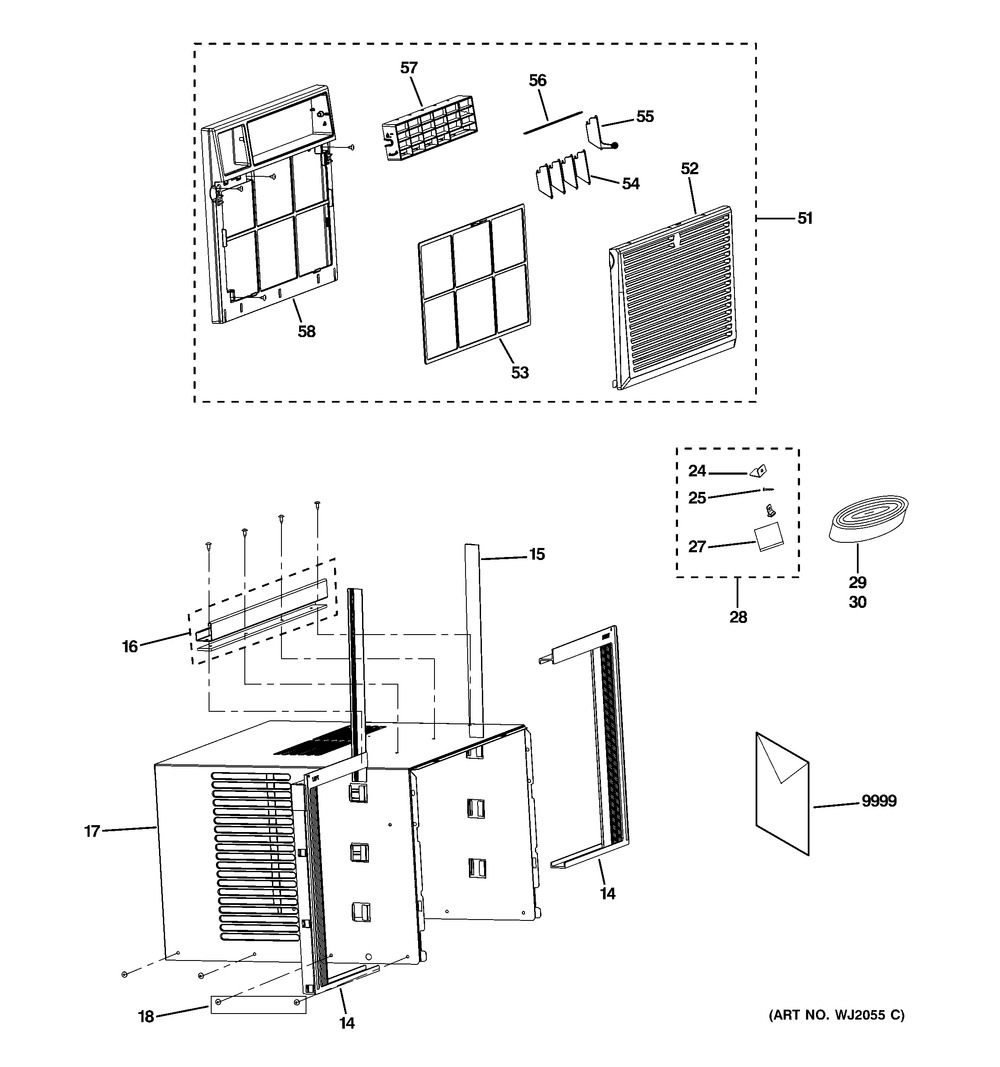 57
56
55
54
52
51
58
53
24
25
27
28
29
30
15
16
17
14
9999
18
14
(ART NO. WJ2055 C)