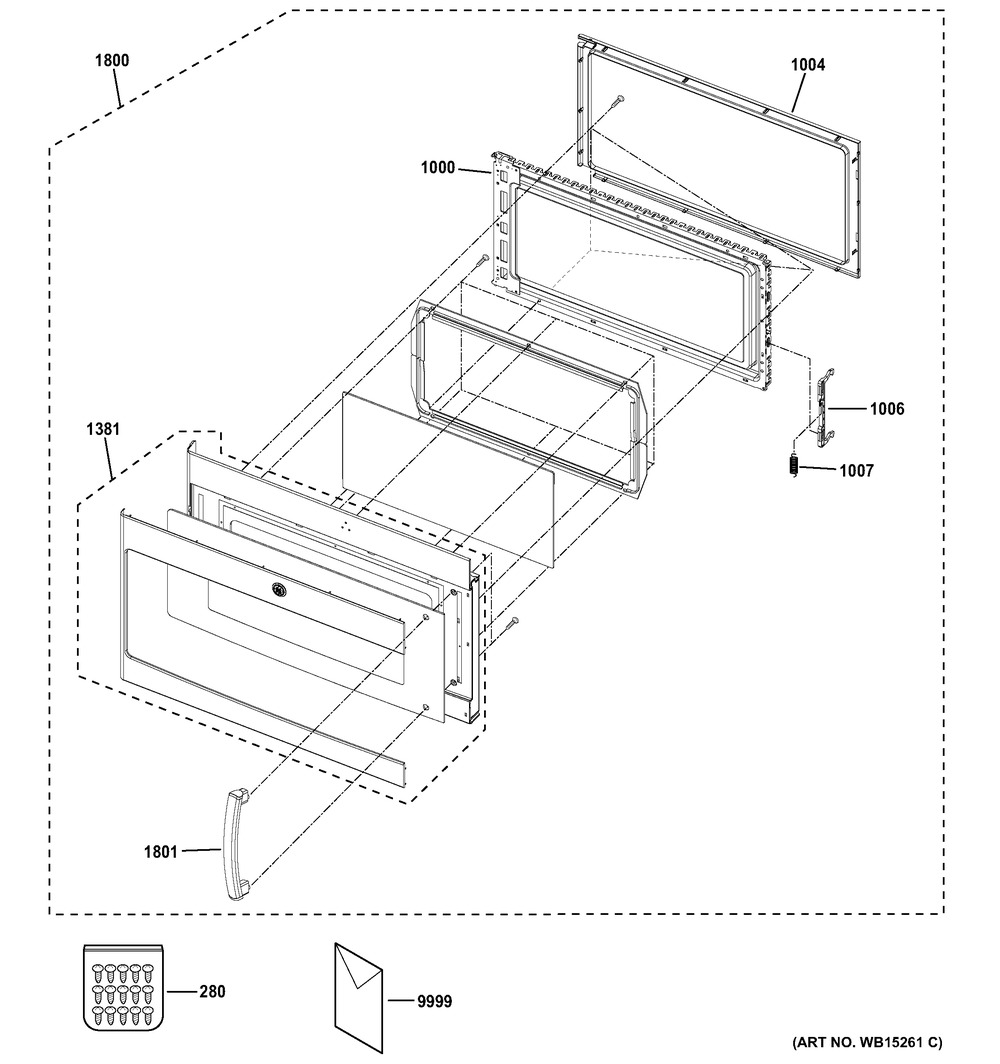 1800

1004

1000

1006

1007

1381

1801

280

9999

(ART NO. WB15261 C)