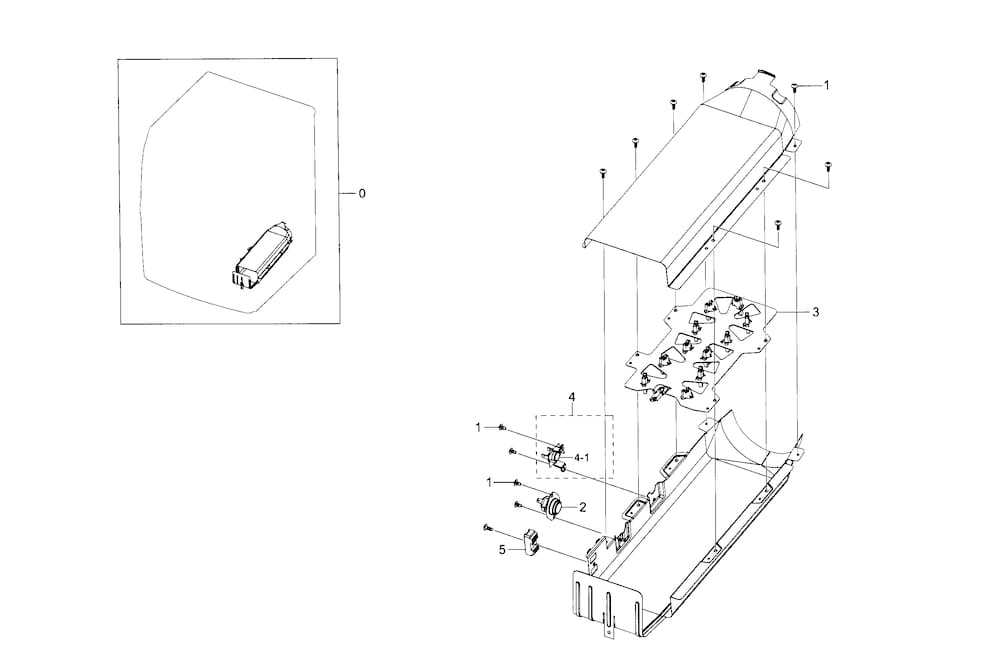 0
1
3
4
1
4-1
1
2
5