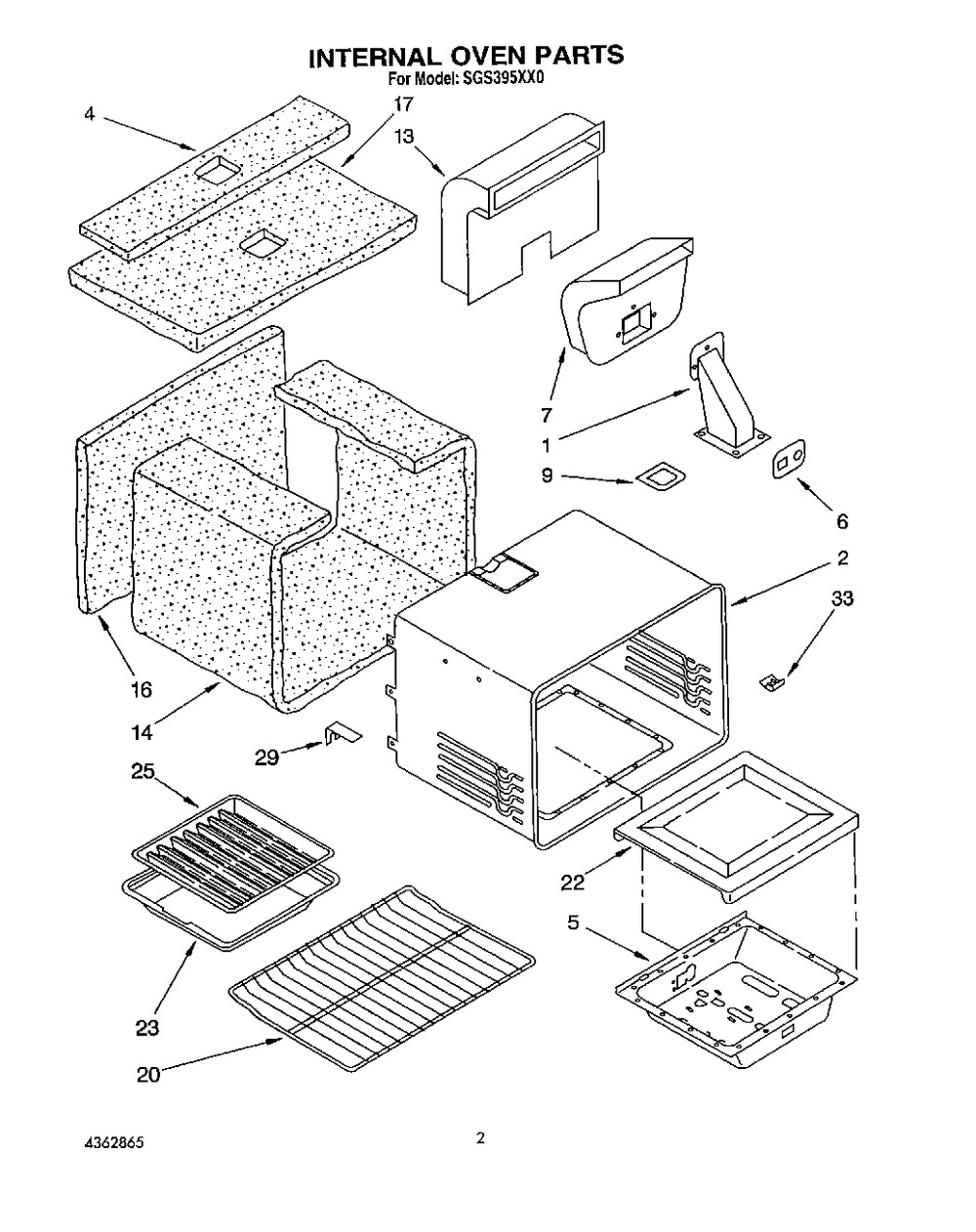 INTERNAL OVEN PARTS
For Model: SGS395XX0

4
17
13
7
1
9
6
2
33
16
14
29
25
22
5
23
20

4362865

2