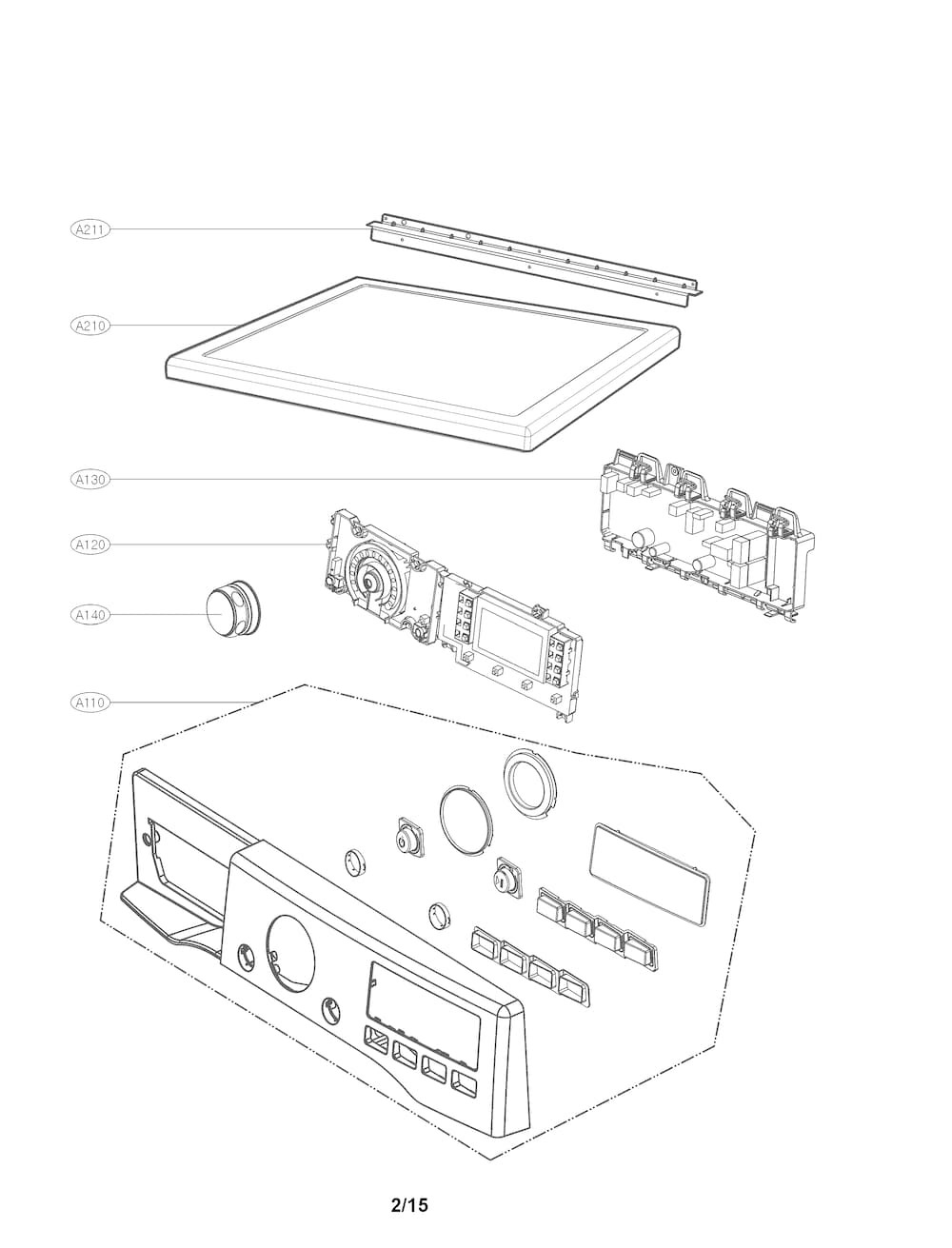 A211

A210

A130

A120

A140

A110

2/15