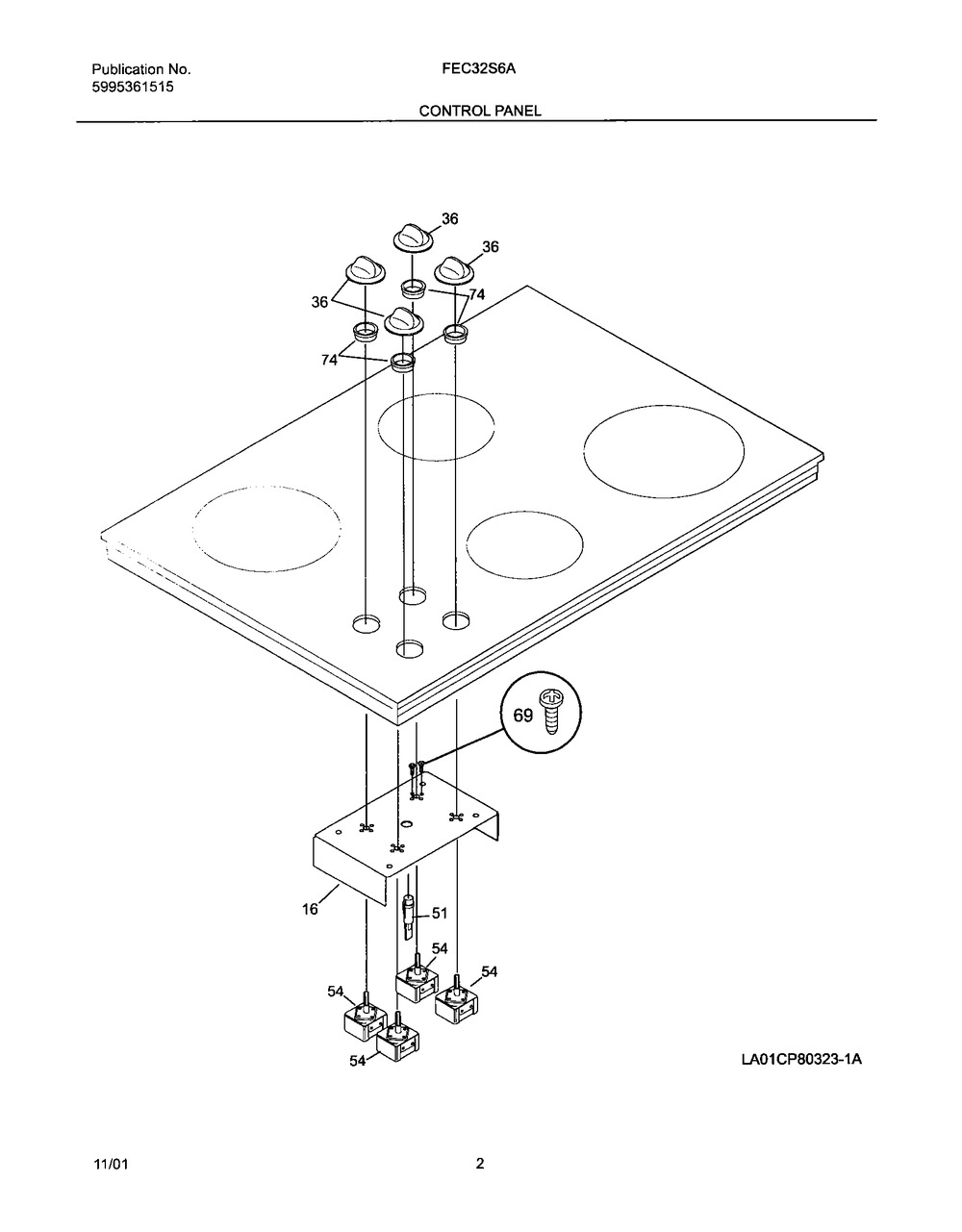 Publication No.
5995361515

FEC32S6A

CONTROL PANEL

36
36
36
74
74
69
16
51
54
54
54
54

LA01CP80323-1A

11/01

2