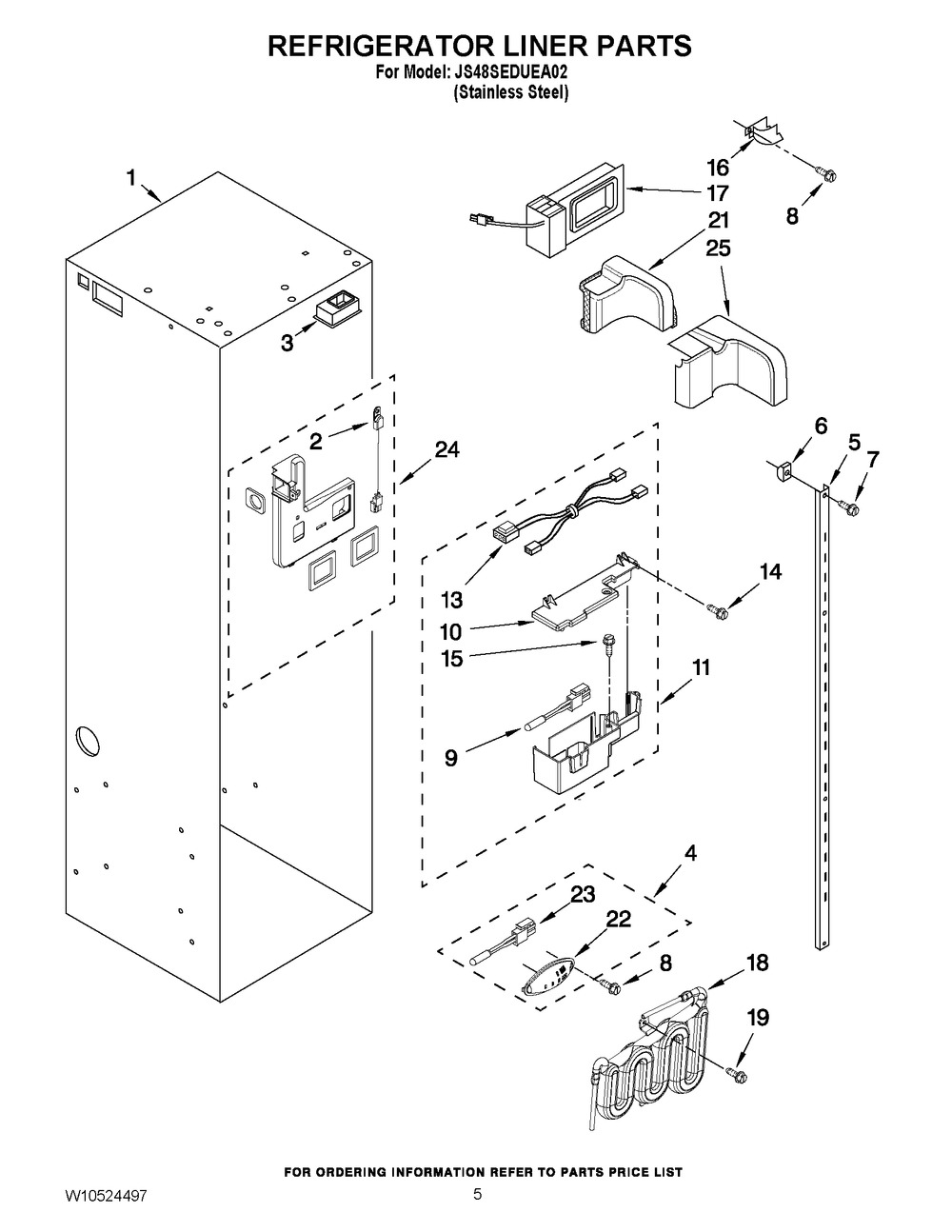 REFRIGERATOR LINER PARTS
For Model: JS48SEDUEA02
(Stainless Steel)

1
16
17
8
21
25
3
2
24
6
5
7
13
14
10
15
11
9
4
23
22
8
18
19

FOR ORDERING INFORMATION REFER TO PARTS PRICE LIST
W10524497
5