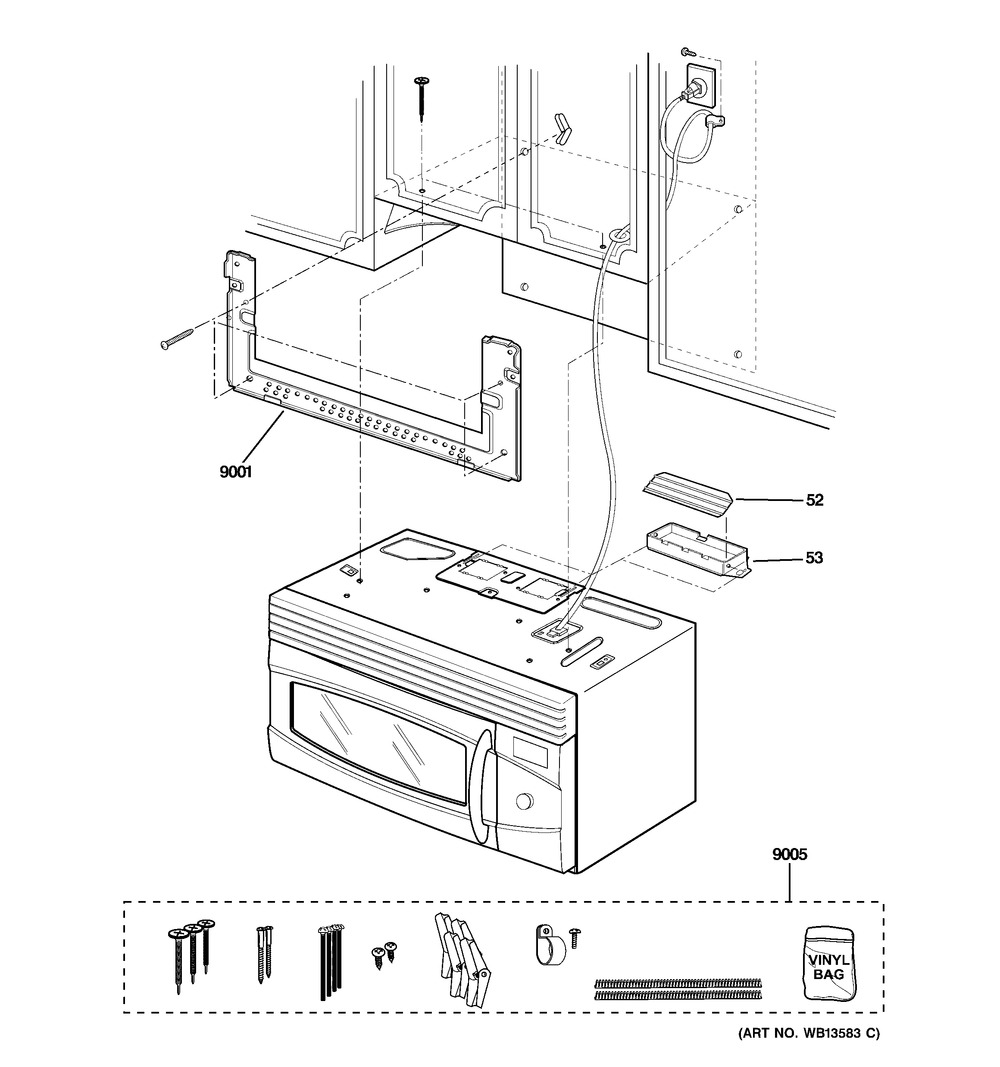 9001

52

53

9005

VINYL BAG

(ART NO. WB13583 C)