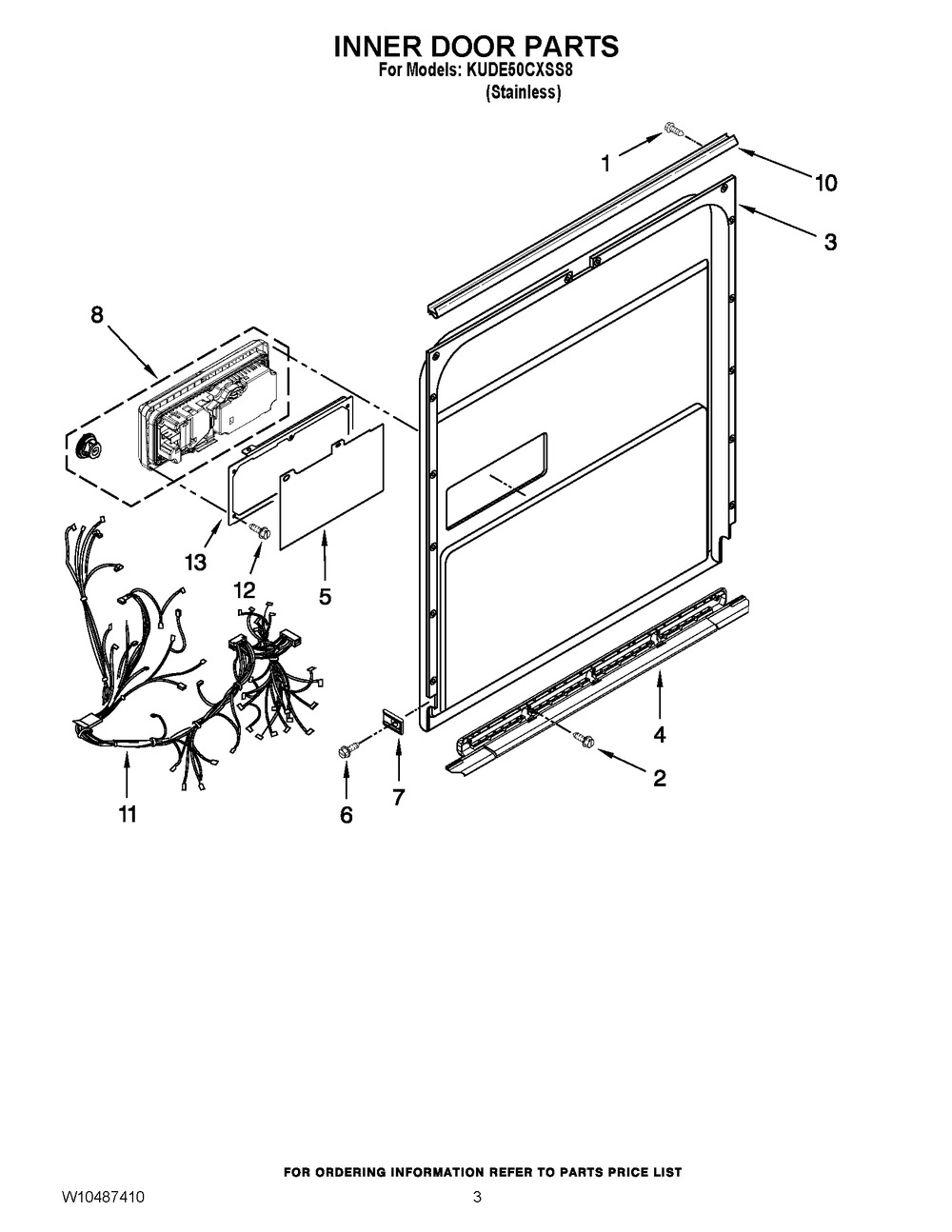 INNER DOOR PARTS
For Models: KUDE50CXSS8
(Stainless)

1
10
3
8
13
12
5
4
2
7
6
11

FOR ORDERING INFORMATION REFER TO PARTS PRICE LIST

W10487410

3