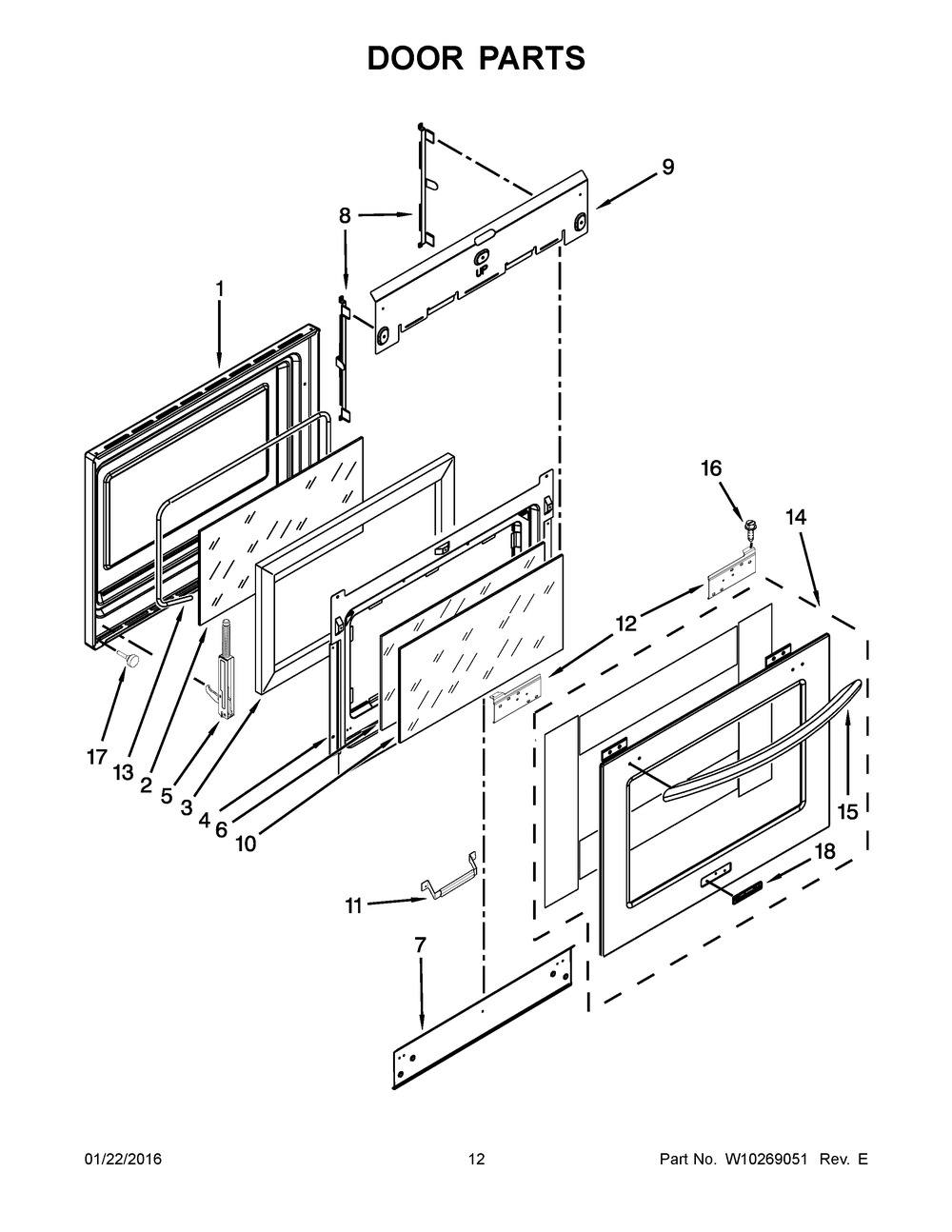 DOOR PARTS

9
8
UP
1
16
14
12
17
13
2
5
3
4
6
10
15
18
11
7

01/22/2016
12
Part No. W10269051 Rev. E