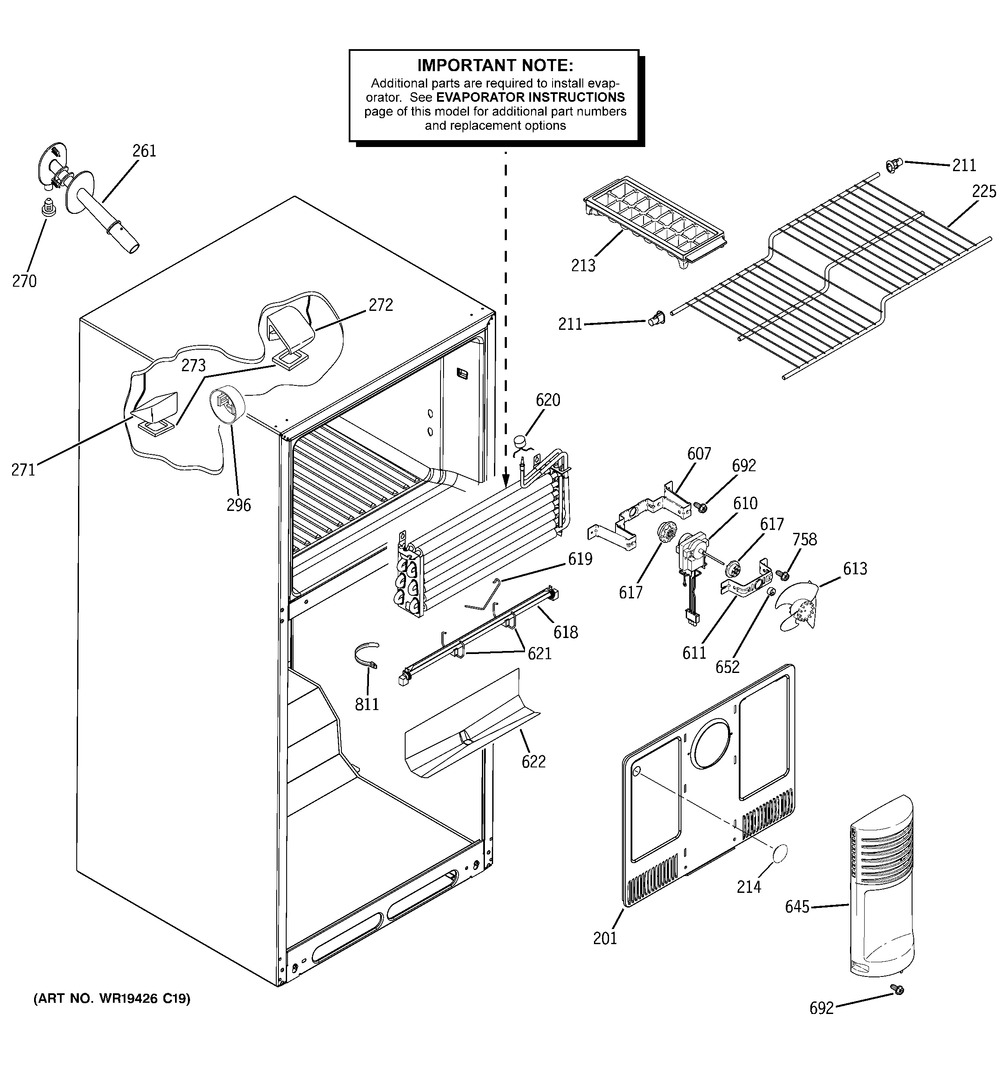 IMPORTANT NOTE:
Additional parts are required to install evaporator. See EVAPORATOR INSTRUCTIONS page of this model for additional part numbers and replacement options

261
270
272
273
271
296
211
225
213
211
620
607
692
610
617
758
613
617
619
618
621
611
652
811
622
214
201
645
692
(ART NO. WR19426 C19)