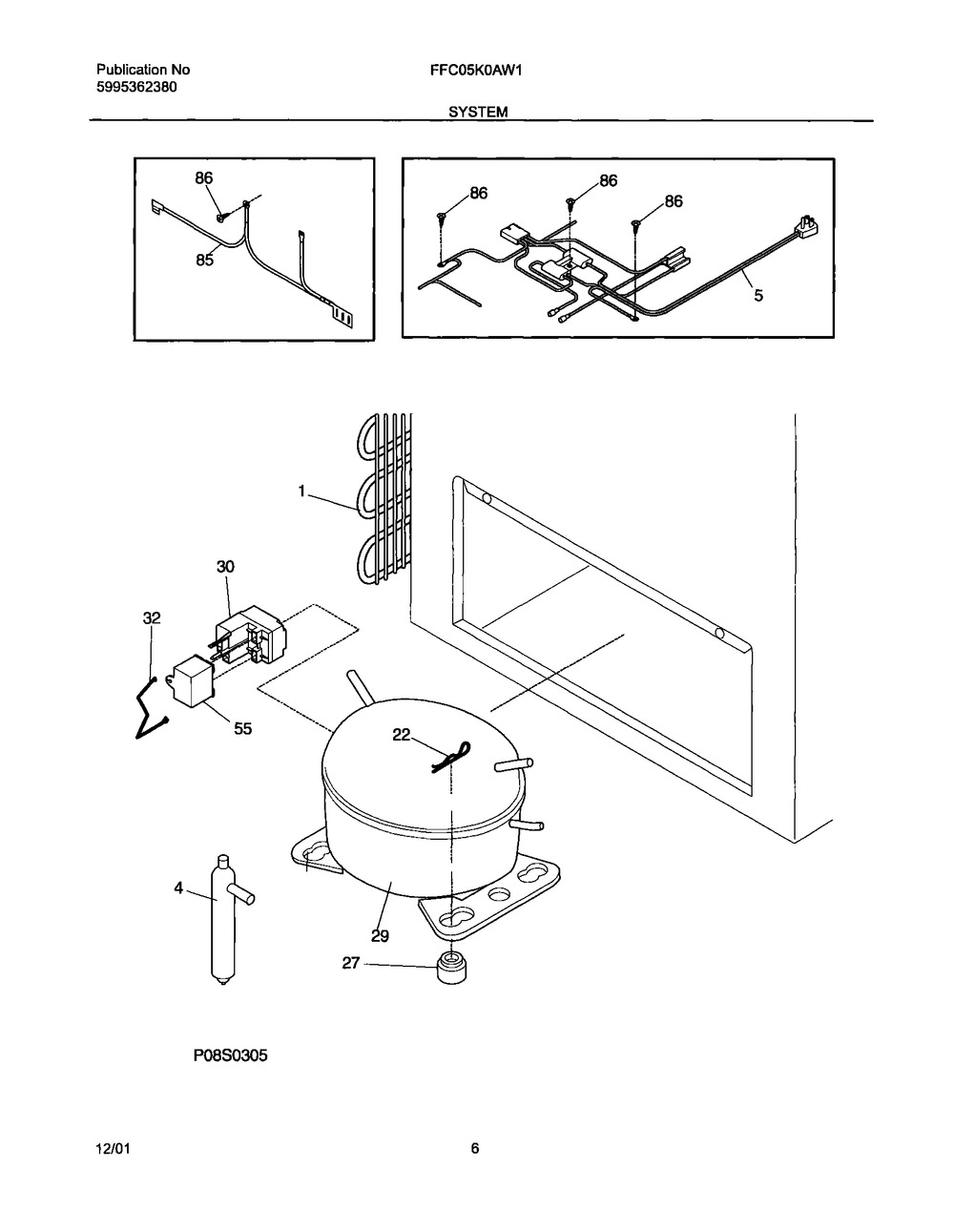 Publication No
5995362380

FFC05K0AW1

SYSTEM

86
85

86
86
86
5

1
30
32
55
22
4
29
27

P08S0305

12/01

6