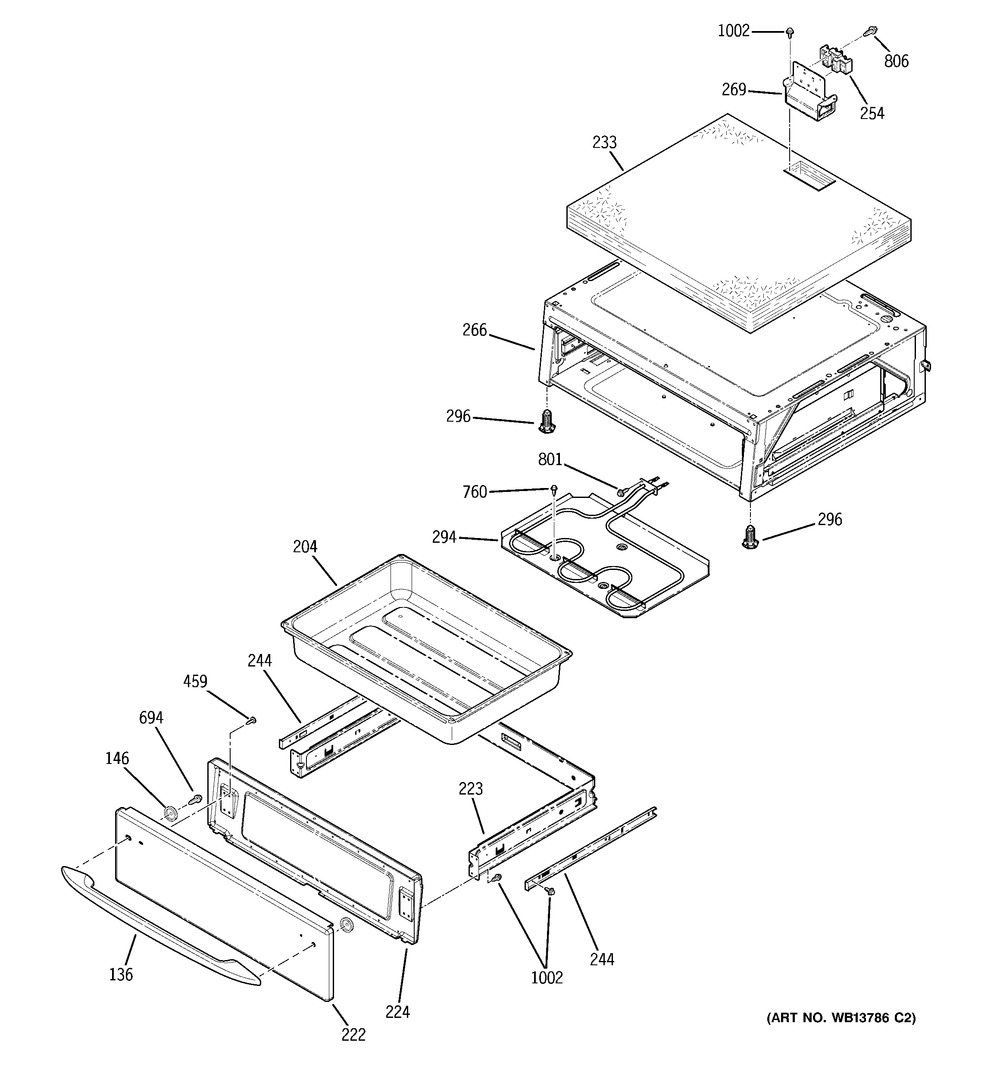 1002
806
269
254
233
266
296
801
760
294
296
204
244
459
694
146
223
136
222
224
1002
244
(ART NO. WB13786 C2)