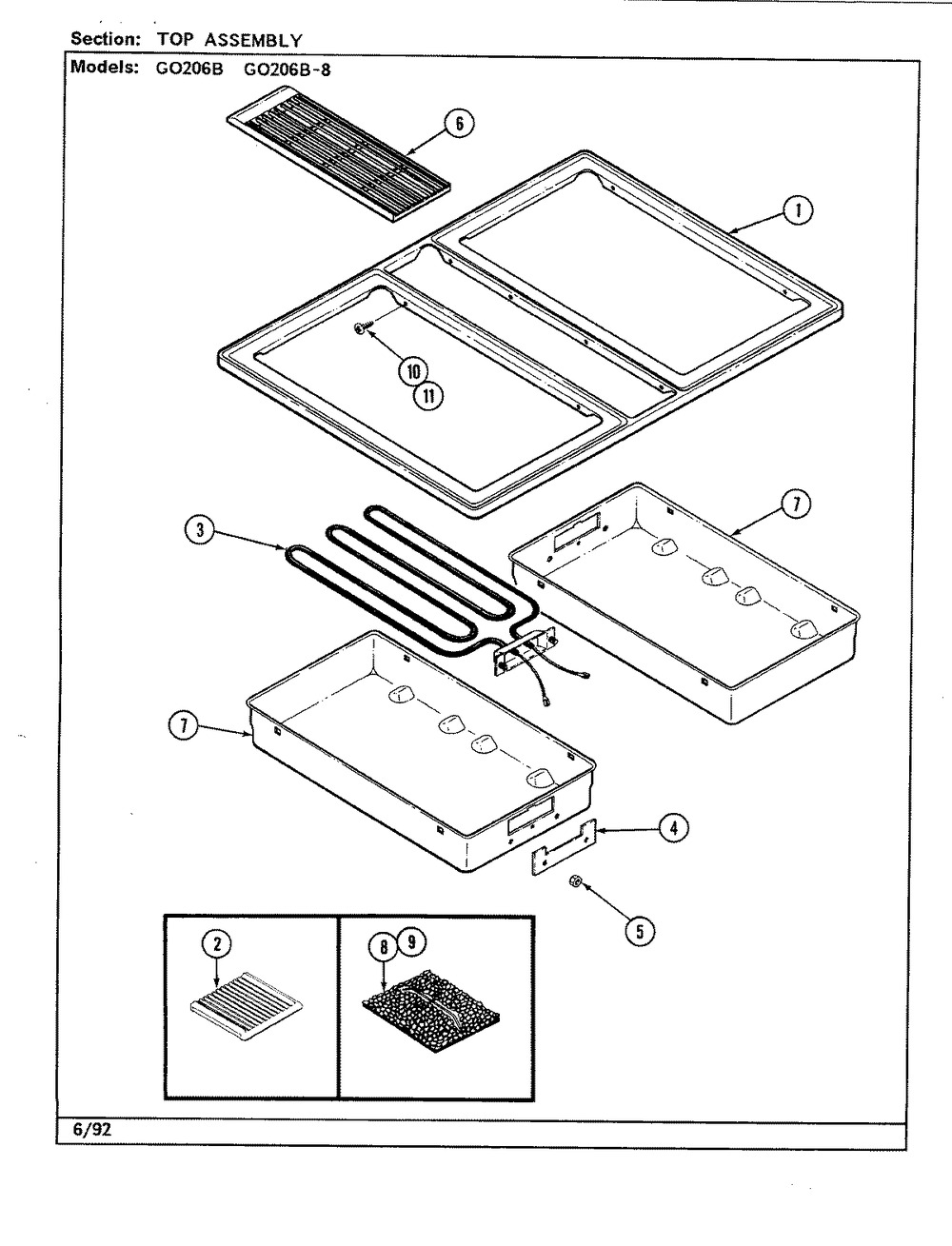 Section: TOP ASSEMBLY
Models: GO206B GO206B-8

6

1

10
11

3

7

7

4

5

2

8 9

6/92