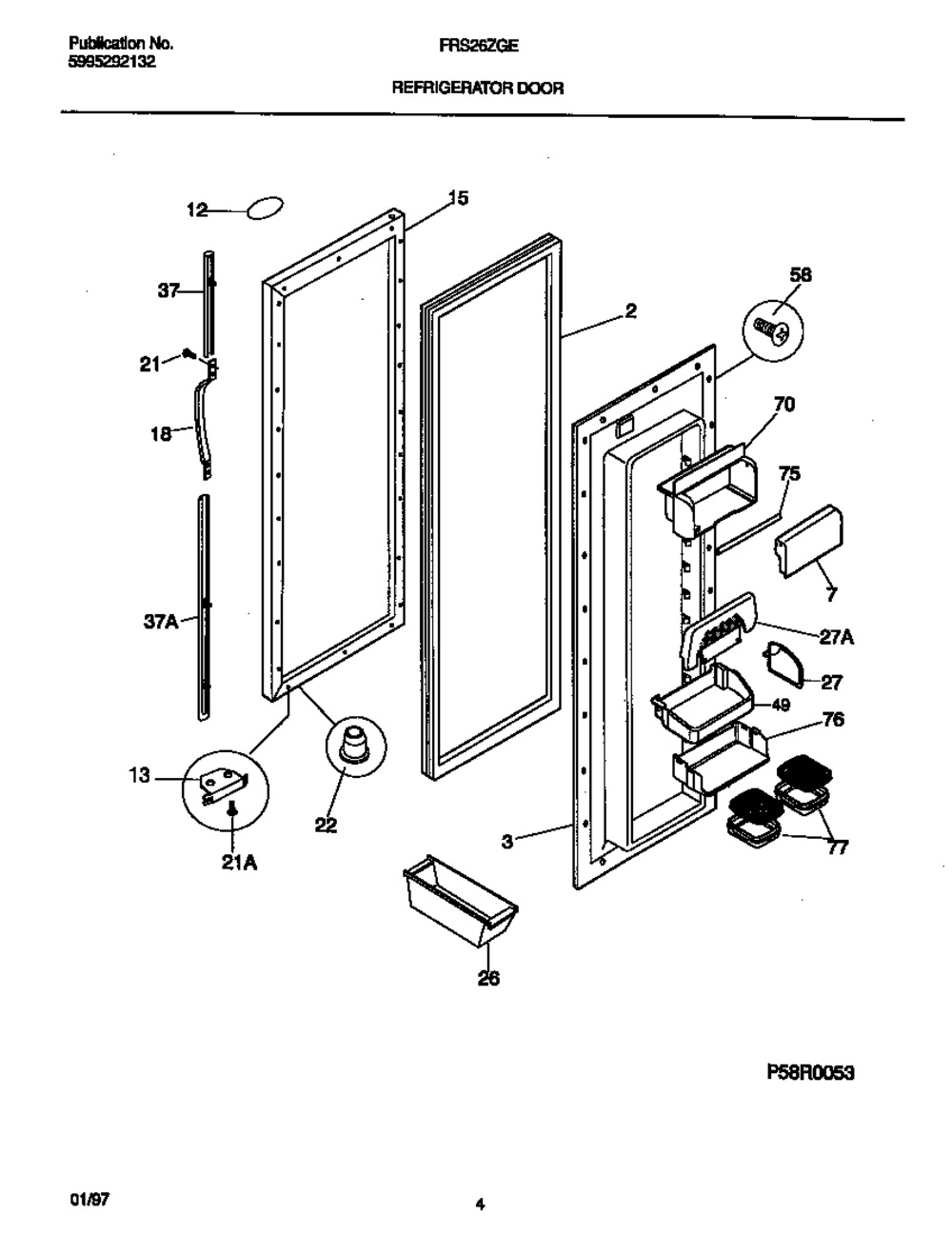 Publication No.
5995292132

FRS26ZGE

REFRIGERATOR DOOR

12
15
37
58
2
21
70
18
75
7
37A
27A
27
49
76
13
22
3
77
21A
26

P58R0053

01/97

4