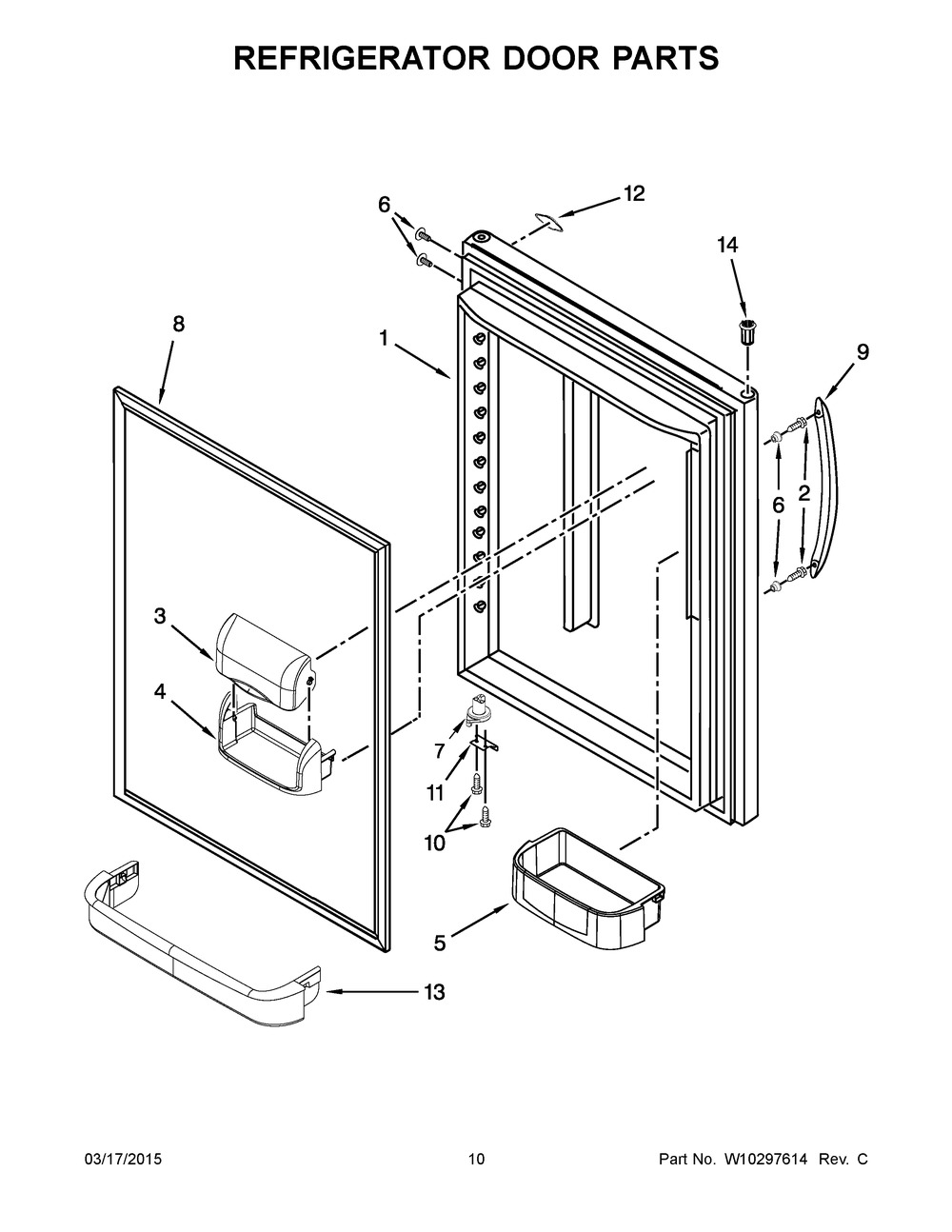 REFRIGERATOR DOOR PARTS

6
12
14
8
1
9
6
2
3
4
7
11
10
5
13

03/17/2015
10
Part No. W10297614 Rev. C