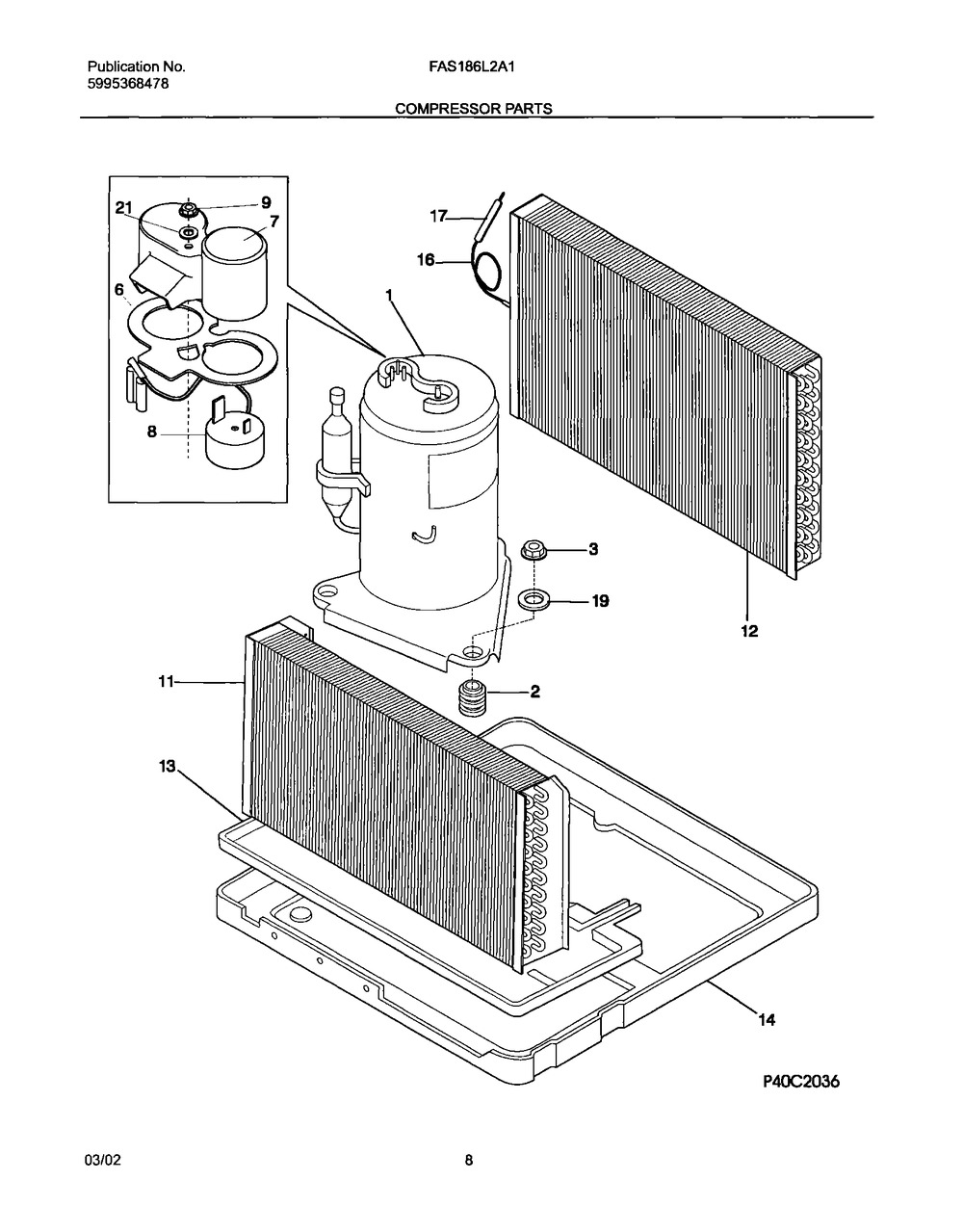 Publication No.
5995368478

FAS186L2A1

COMPRESSOR PARTS

21
9
7
6
8
17
16
1
3
19
12
11
2
13
14

P40C2036

03/02

8