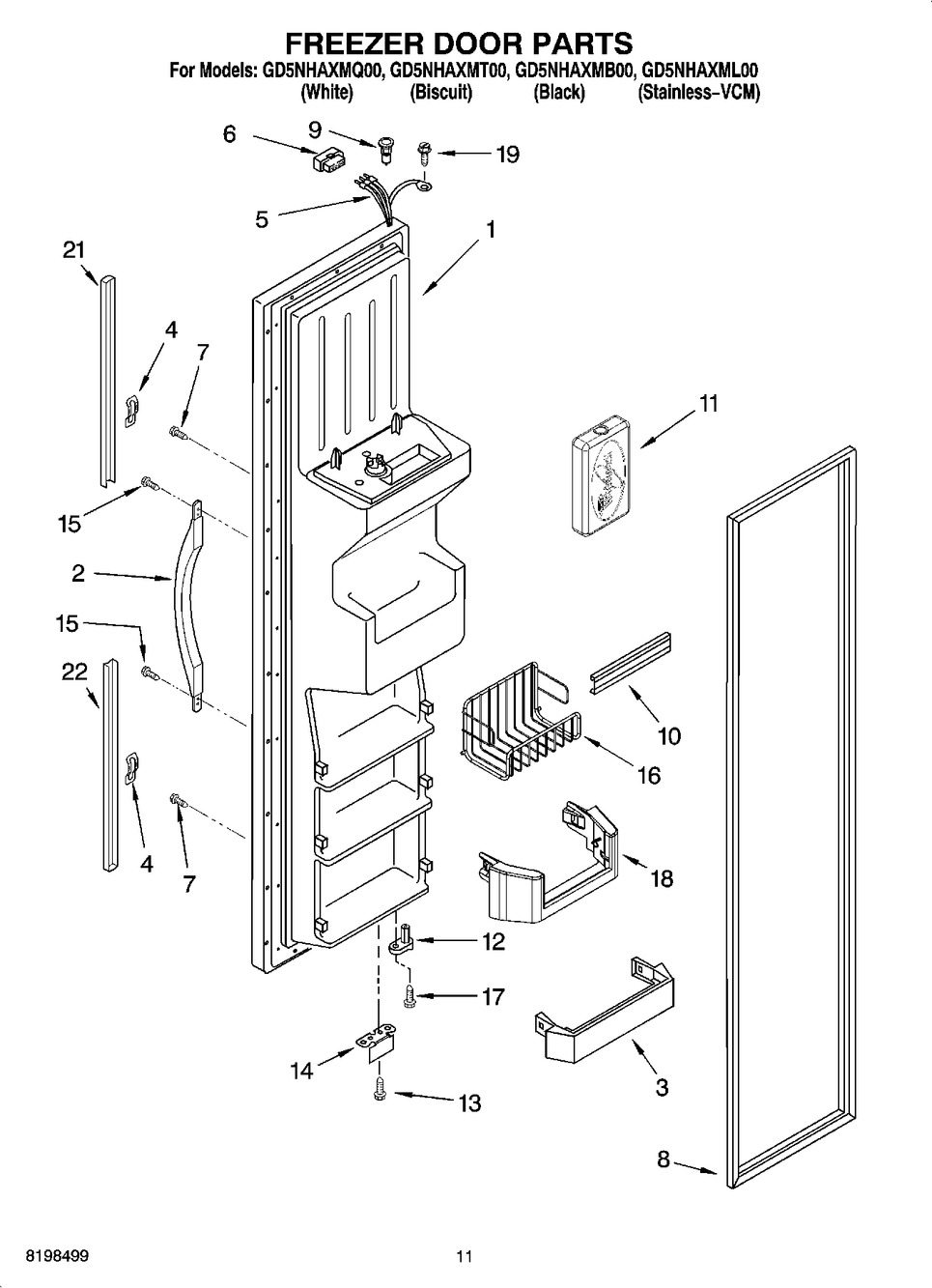 FREEZER DOOR PARTS
For Models: GD5NHAXMQ00, GD5NHAXMT00, GD5NHAXMB00, GD5NHAXML00
(White) (Biscuit) (Black) (Stainless–VCM)

6
9
19
5
1
21
4
7
11
15
2
15
22
10
16
4
7
18
12
17
14
13
3
8

8198499
11