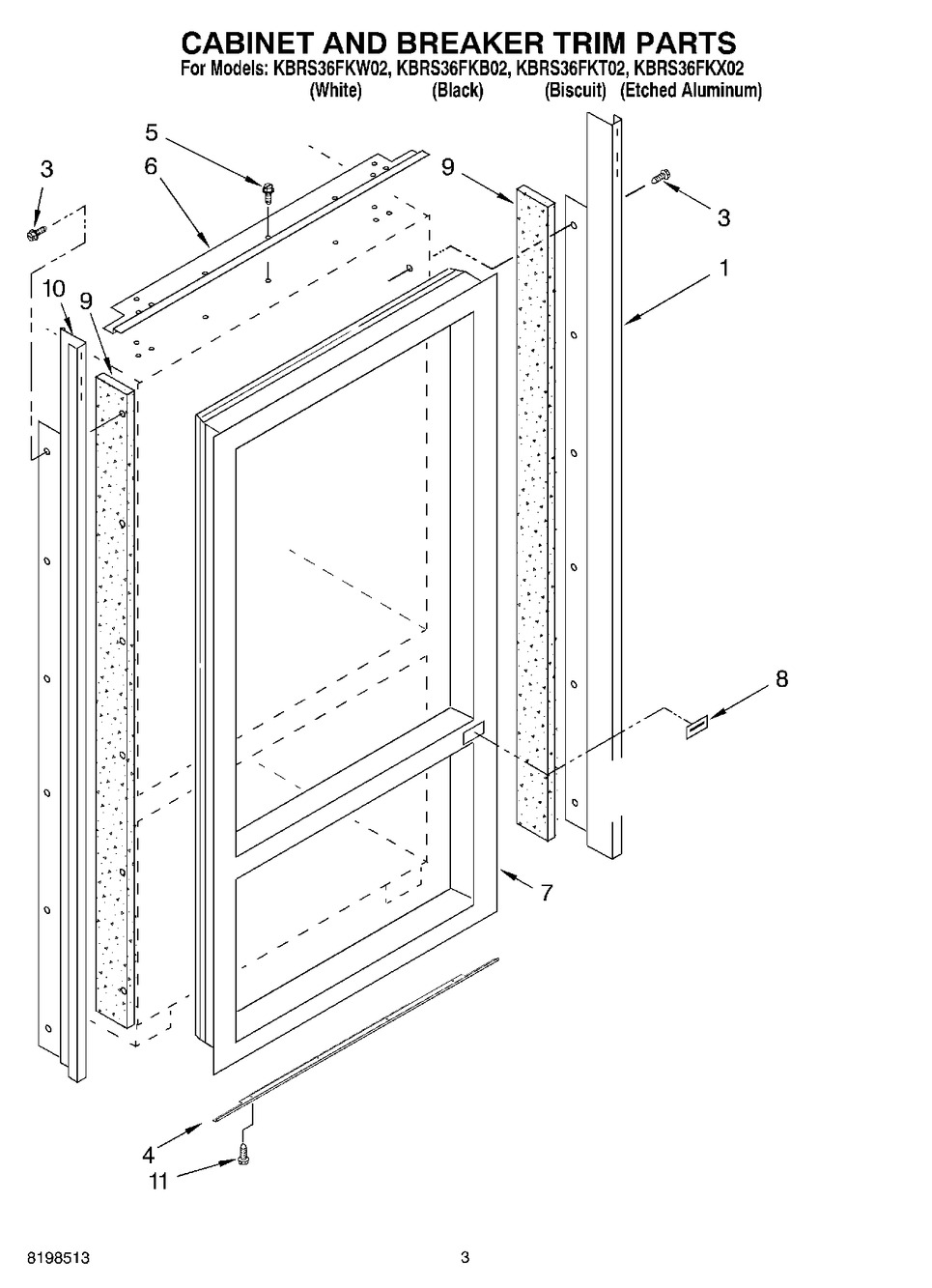 CABINET AND BREAKER TRIM PARTS
For Models: KBRS36FKW02, KBRS36FKB02, KBRS36FKT02, KBRS36FKX02
(White) (Black) (Biscuit) (Etched Aluminum)

5
3
6
9
3
1
10
9
8
7
4
11

8198513
3