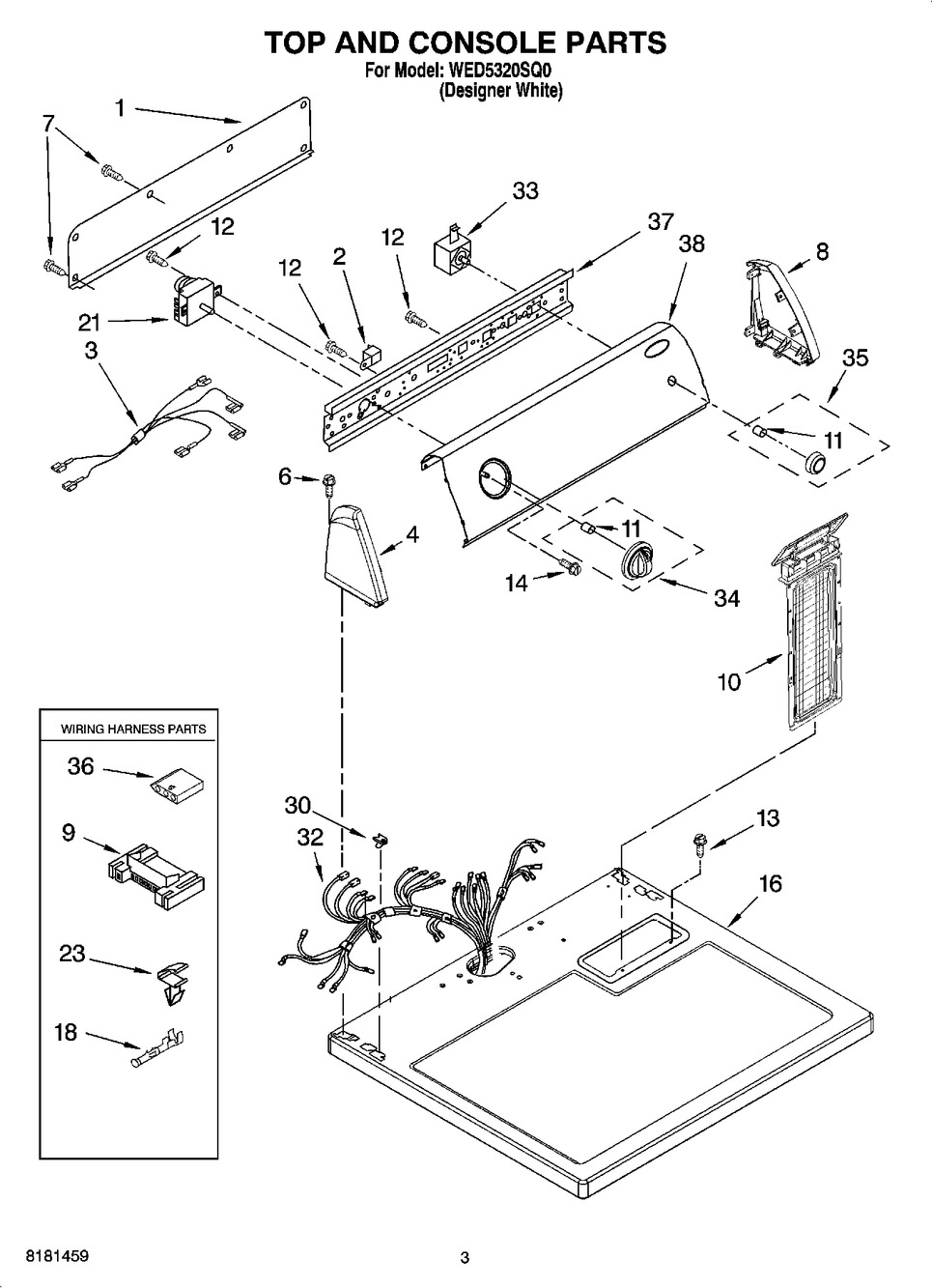 TOP AND CONSOLE PARTS
For Model: WED5320SQ0
(Designer White)

1
7
33
12
37
38
12
2
12
8
21
3
35
11
6
4
11
14
34
10

WIRING HARNESS PARTS
36
9
23
18

30
32
13
16

8181459
3