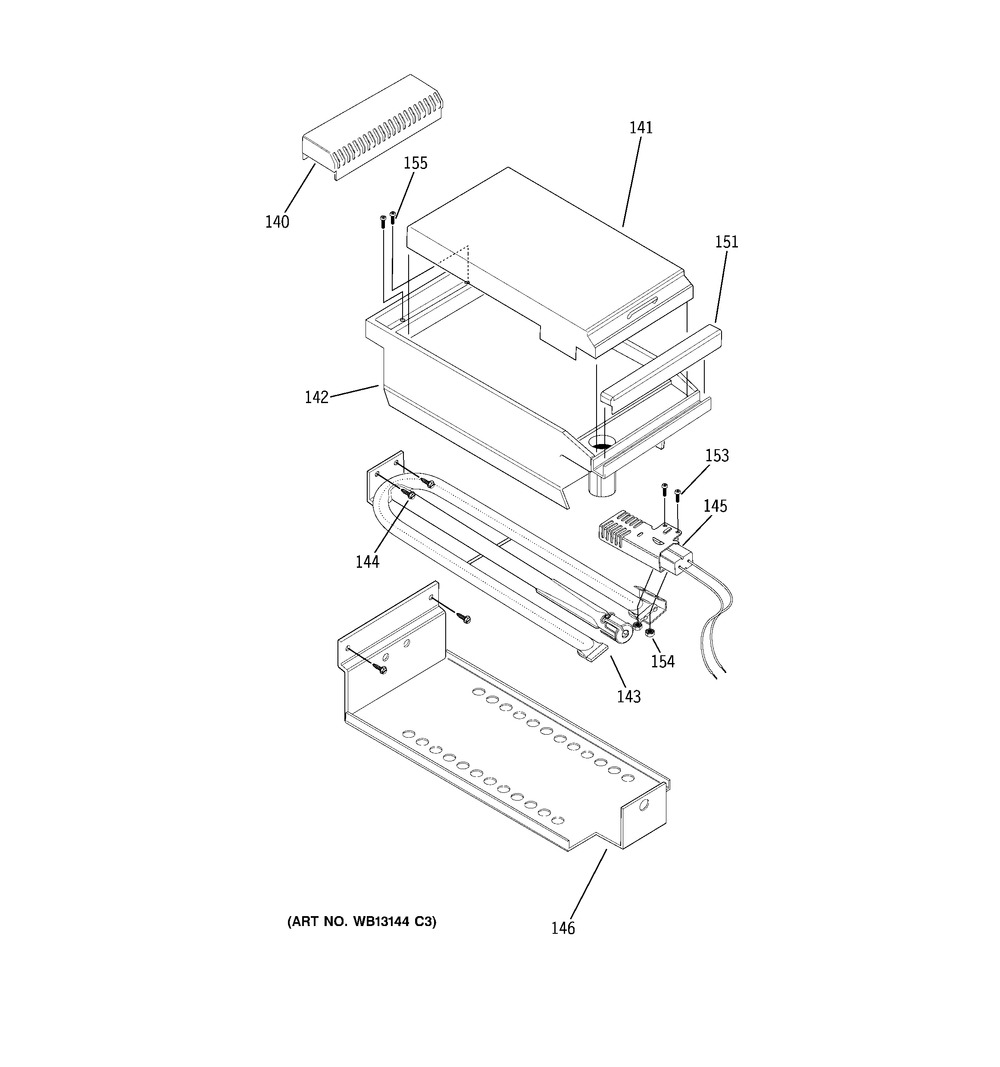 141
155
140
151
142
153
145
144
154
143
146
(ART NO. WB13144 C3)