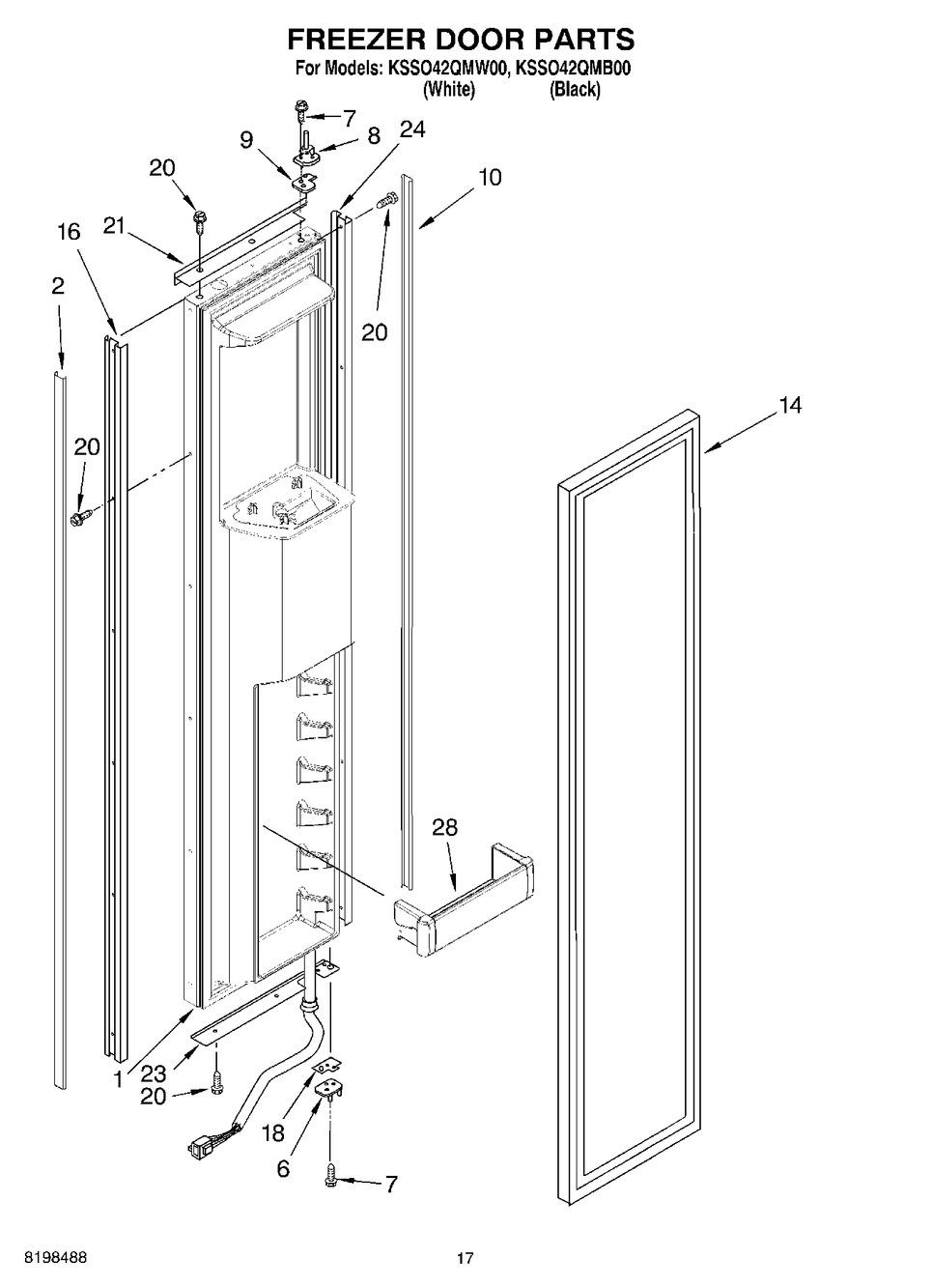 FREEZER DOOR PARTS
For Models: KSSO42QMW00, KSSO42QMB00
(White) (Black)

7
9
8
24
20
10
16
21
2
20
20
14
28
1
23
20
18
6
7

8198488
17