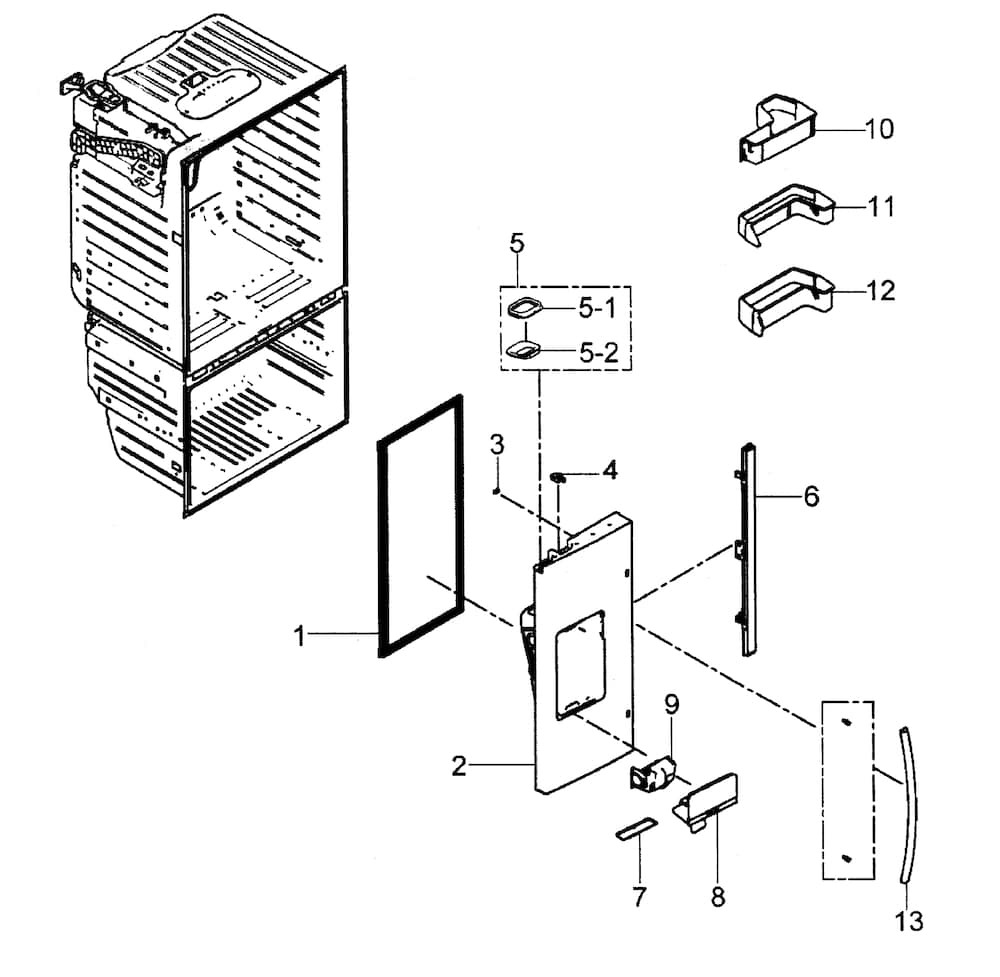 10
11
12
5
5-1
5-2
3
4
6
1
9
2
7
8
13