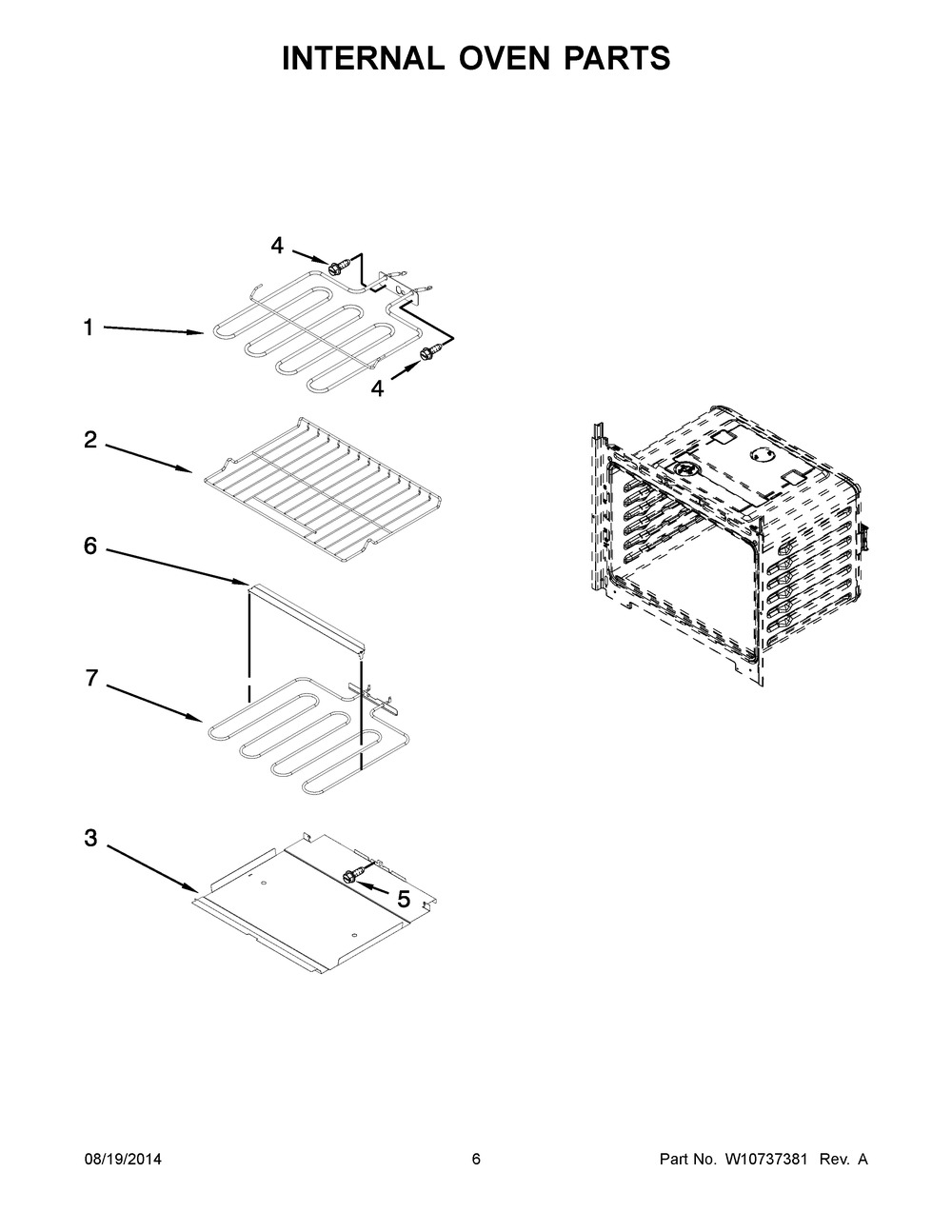 INTERNAL OVEN PARTS

4

1

4

2

6

7

3

5

08/19/2014

6

Part No. W10737381 Rev. A