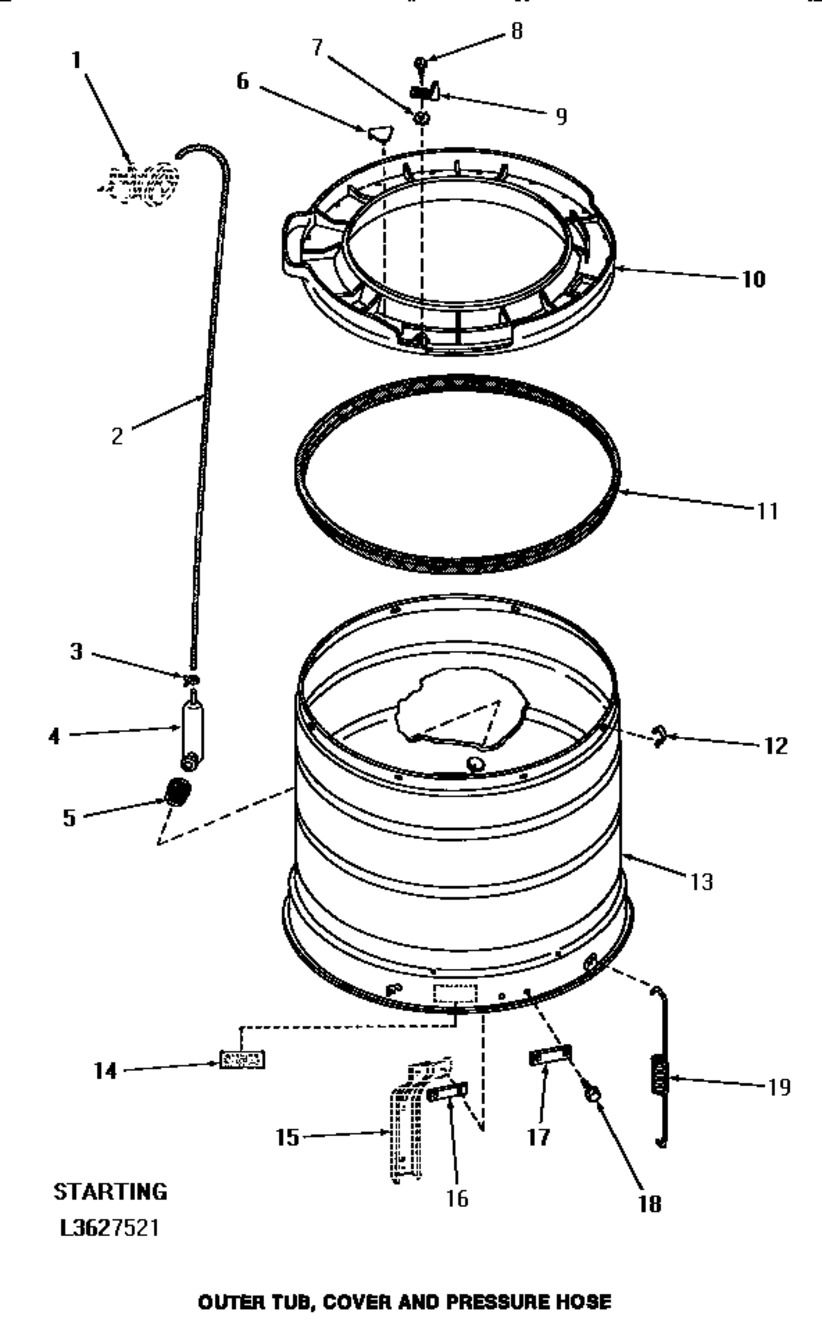 1
2
3
4
5
6
7
8
9
10
11
12
13
14
15
16
17
18
19

STARTING
L3627521

OUTER TUB, COVER AND PRESSURE HOSE